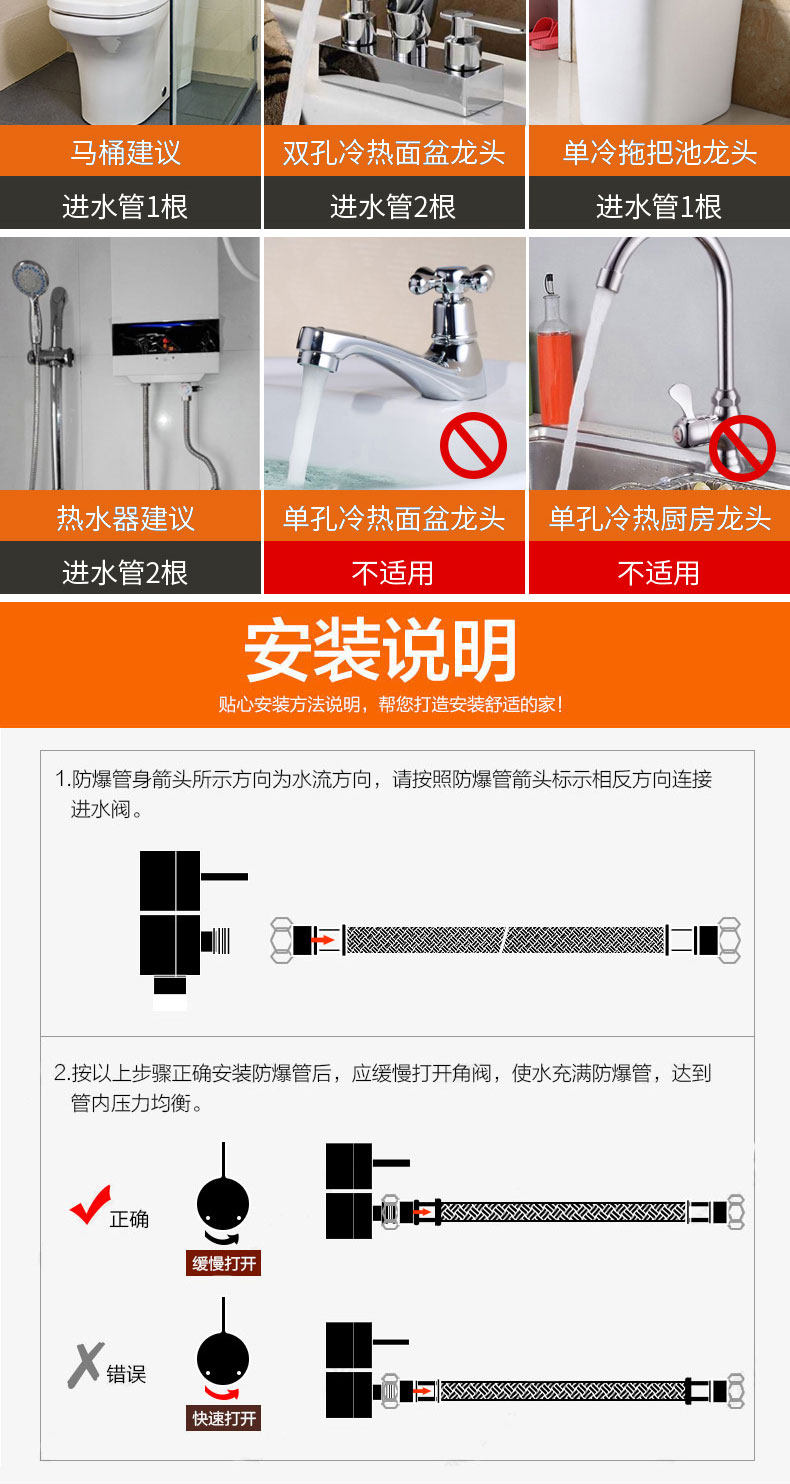 马桶建议

进水管1根

双孔冷热面盆龙头

进水管2根

单冷拖把池龙头

进水管1根

热水器建议

进水管2根

单孔冷热面盆龙头

不适用

单孔冷热厨房龙头

不适用

安装说明

贴心安装方法说明，帮您打造安装舒适的家！

1.防爆管身箭头所示方向为水流方向，请按照防爆管箭头标示相反方向连接进水阀。

2.按以上步骤正确安装防爆管后，应缓慢打开角阀，使水充满防爆管，达到管内压力均衡。

正确

缓慢打开

错误

快速打开