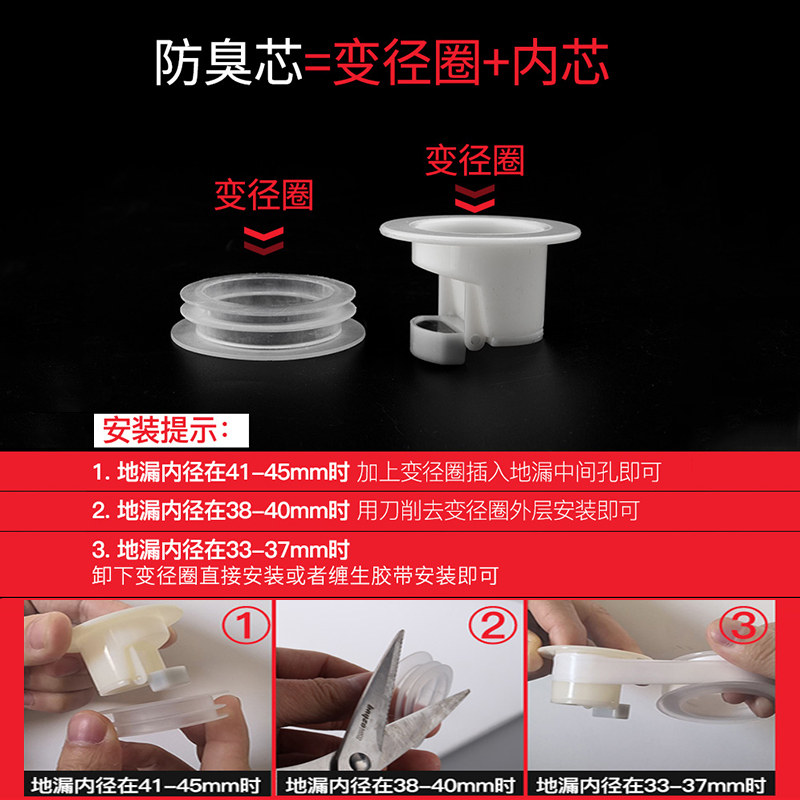 防臭芯=变径圈+内芯

变径圈

变径圈

安装提示：

1. 地漏内径在41-45mm时 加上变径圈插入地漏中间孔即可

2. 地漏内径在38-40mm时 用刀削去变径圈外层安装即可

3. 地漏内径在33-37mm时
卸下变径圈直接安装或者缠生胶带安装即可

①

②

③

地漏内径在41-45mm时

地漏内径在38-40mm时

地漏内径在33-37mm时