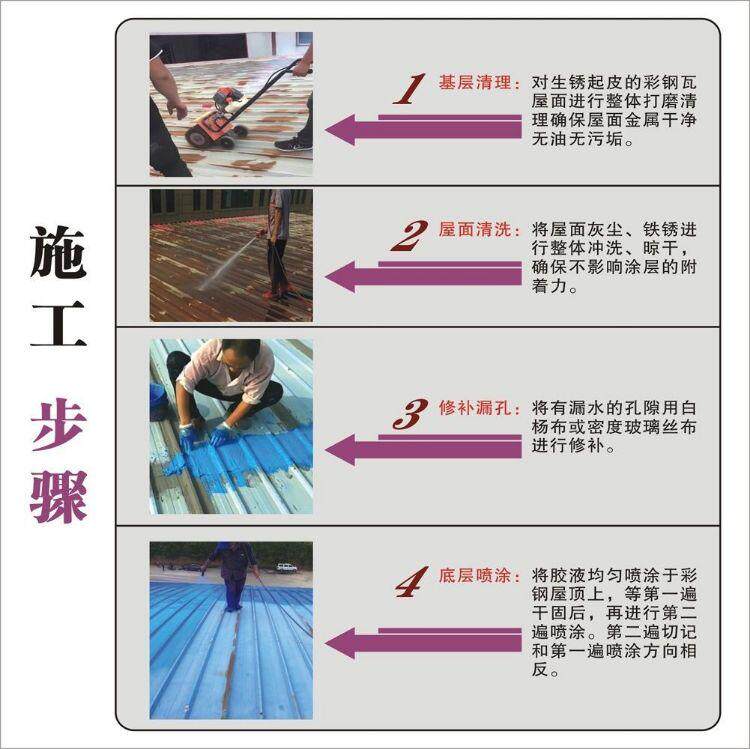 施工步骤

1 基层清理：对生锈起皮的彩钢瓦屋面进行整体打磨清理确保屋面金属干净无油无污垢。

2 屋面清洗：将屋面灰尘、铁锈进行整体冲洗、晾干，确保不影响涂层的附着力。

3 修补漏孔：将有漏水的孔隙用白杨布或密度玻璃丝布进行修补。

4 底层喷涂：将胶液均匀喷涂于彩钢屋顶上，等第一遍干固后，再进行第二遍喷涂。第二遍切记和第一遍喷涂方向相反。