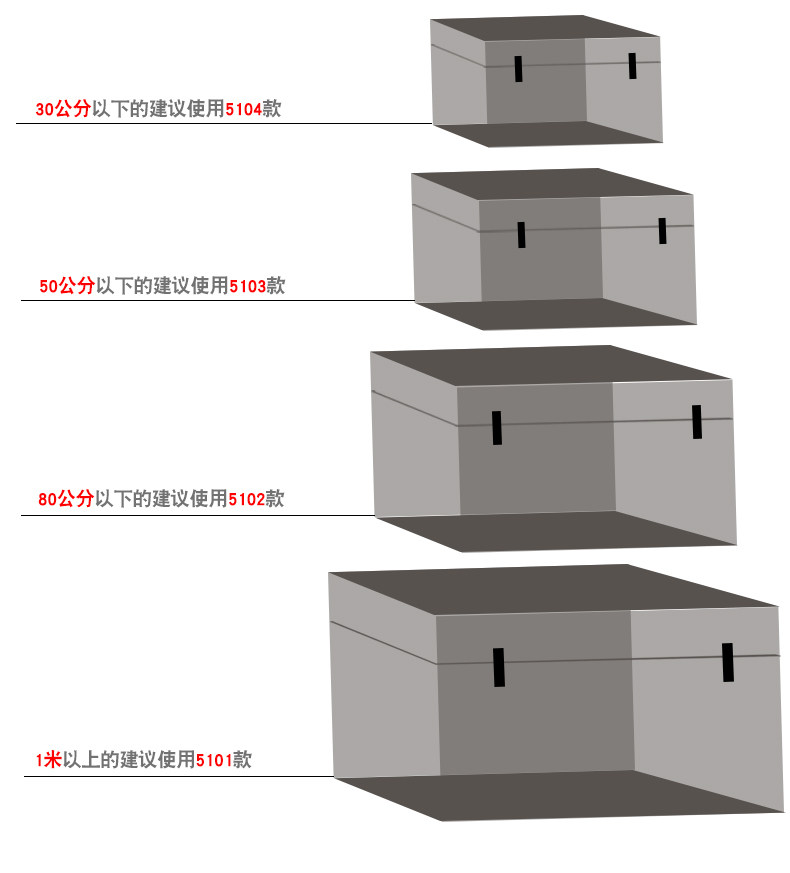 30公分以下的建议使用5104款

50公分以下的建议使用5103款

80公分以下的建议使用5102款

1米以上的建议使用5101款