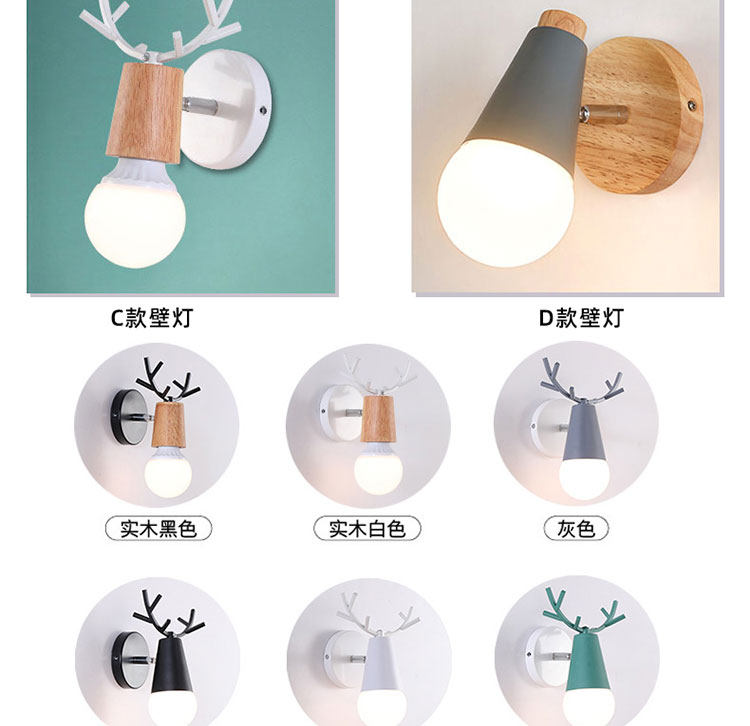 C款壁灯

D款壁灯

实木黑色

实木白色

灰色