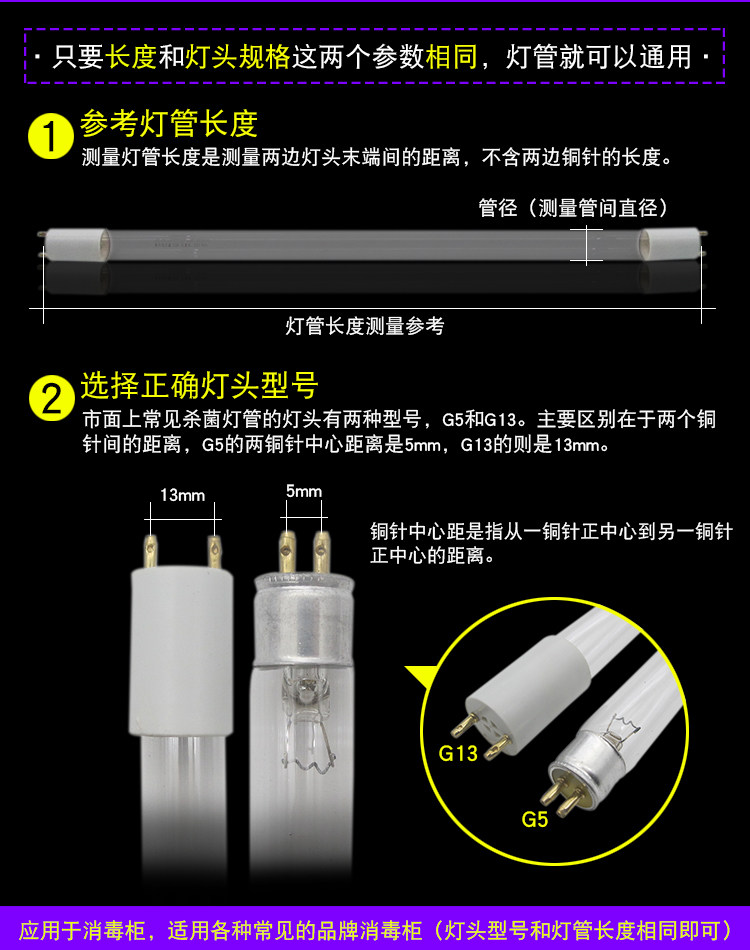 · 只要长度和灯头规格这两个参数相同，灯管就可以通用 ·

1 参考灯管长度
测量灯管长度是测量两边灯头末端间的距离，不含两边铜针的长度。

管径（测量管间直径）

灯管长度测量参考

2 选择正确灯头型号
市面上常见杀菌灯管的灯头有两种型号，G5和G13。主要区别在于两个铜针间的距离，G5的两铜针中心距离是5mm，G13的则是13mm。

13mm

5mm

铜针中心距是指从一铜针正中心到另一铜针正中心的距离。

G13

G5

应用于消毒柜，适用各种常见的品牌消毒柜（灯头型号和灯管长度相同即可）