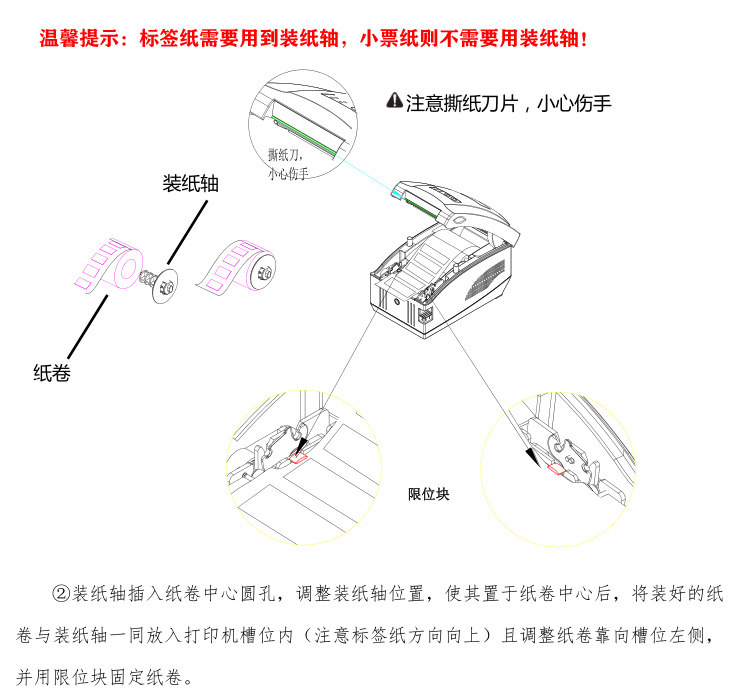 温馨提示：标签纸需要用到装纸轴，小票纸则不需要用装纸轴！

注意撕纸刀片，小心伤手

撕纸刀，小心伤手

装纸轴

纸卷

限位块

②装纸轴插入纸卷中心圆孔，调整装纸轴位置，使其置于纸卷中心后，将装好的纸卷与装纸轴一同放入打印机槽位内（注意标签纸方向向上）且调整纸卷靠向槽位左侧，并用限位块固定纸卷。