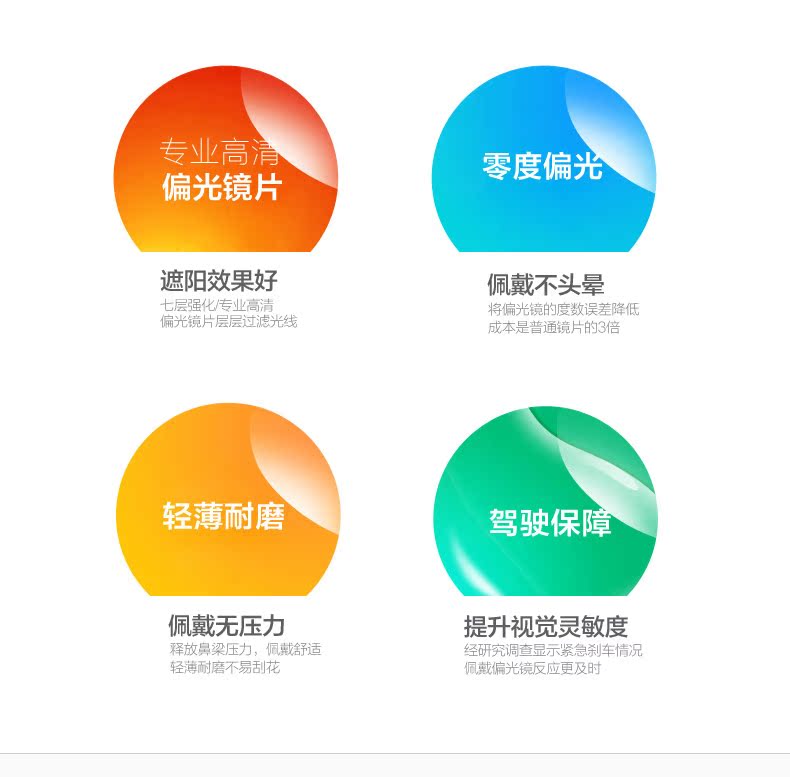 专业高清
偏光镜片

遮阳效果好

七层强化/专业高清
偏光镜片层层过滤光线

零度偏光

佩戴不头晕

将偏光镜的度数误差降低
成本是普通镜片的3倍

轻薄耐磨

佩戴无压力

释放鼻梁压力，佩戴舒适
轻薄耐磨不易刮花

驾驶保障

提升视觉灵敏度

经研究调查显示紧急刹车情况
佩戴偏光镜反应更及时