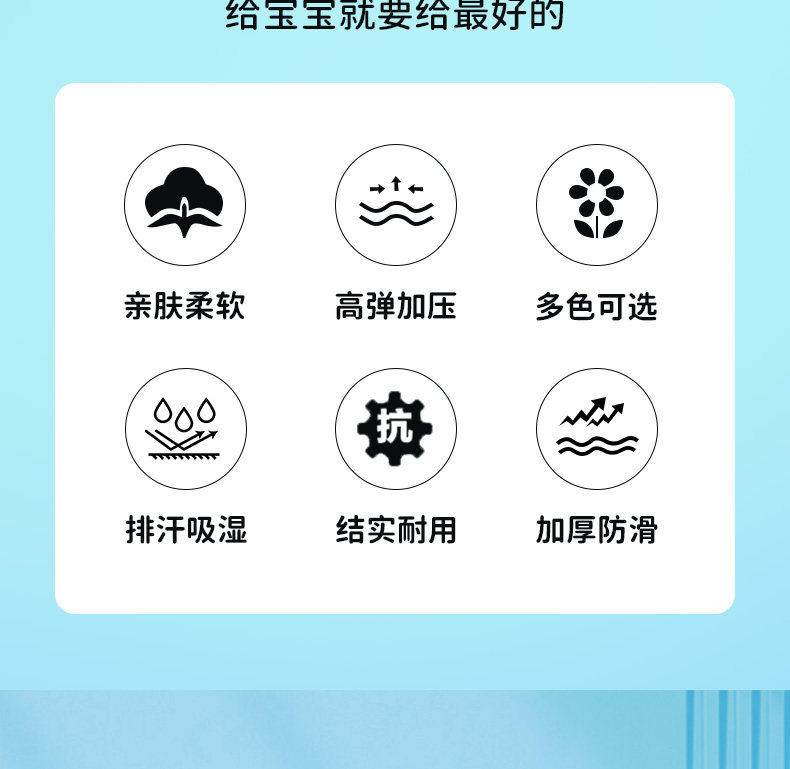 给宝宝就要给最好的

亲肤柔软

高弹加压

多色可选

抗

排汗吸湿

结实耐用

加厚防滑