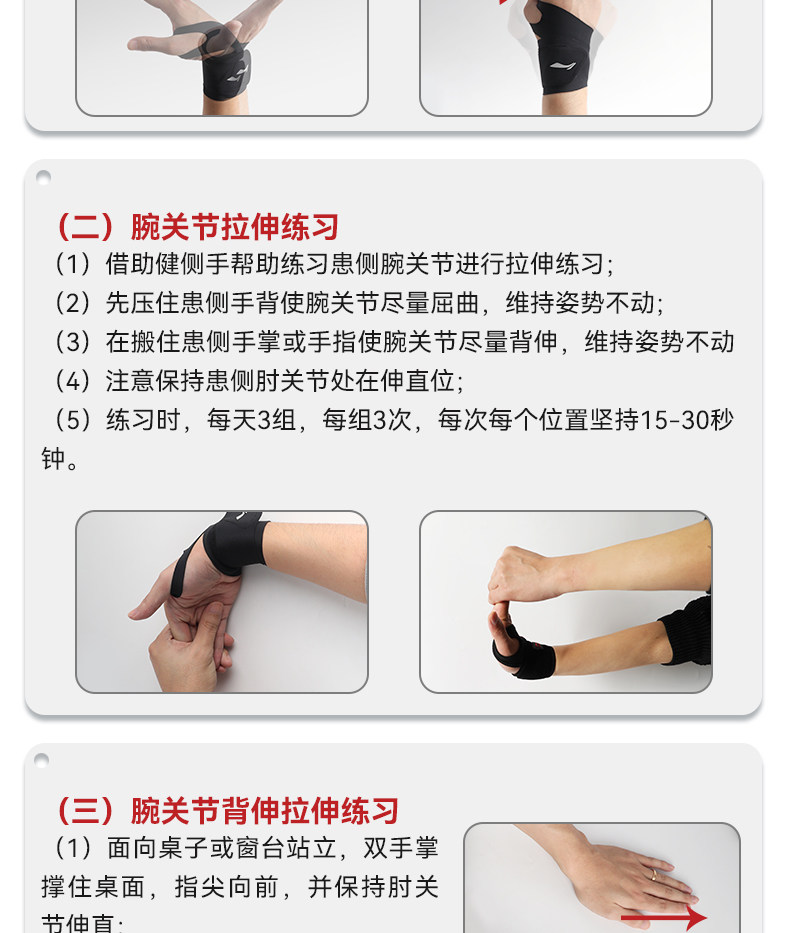 （二）腕关节拉伸练习

（1）借助健侧手帮助练习患侧腕关节进行拉伸练习；

（2）先压住患侧手背使腕关节尽量屈曲，维持姿势不动；

（3）在搬住患侧手掌或手指使腕关节尽量背伸，维持姿势不动

（4）注意保持患侧肘关节处在伸直位；

（5）练习时，每天3组，每组3次，每次每个位置坚持15-30秒钟。

（三）腕关节背伸拉伸练习

（1）面向桌子或窗台站立，双手掌撑住桌面，指尖向前，并保持肘关节伸直；