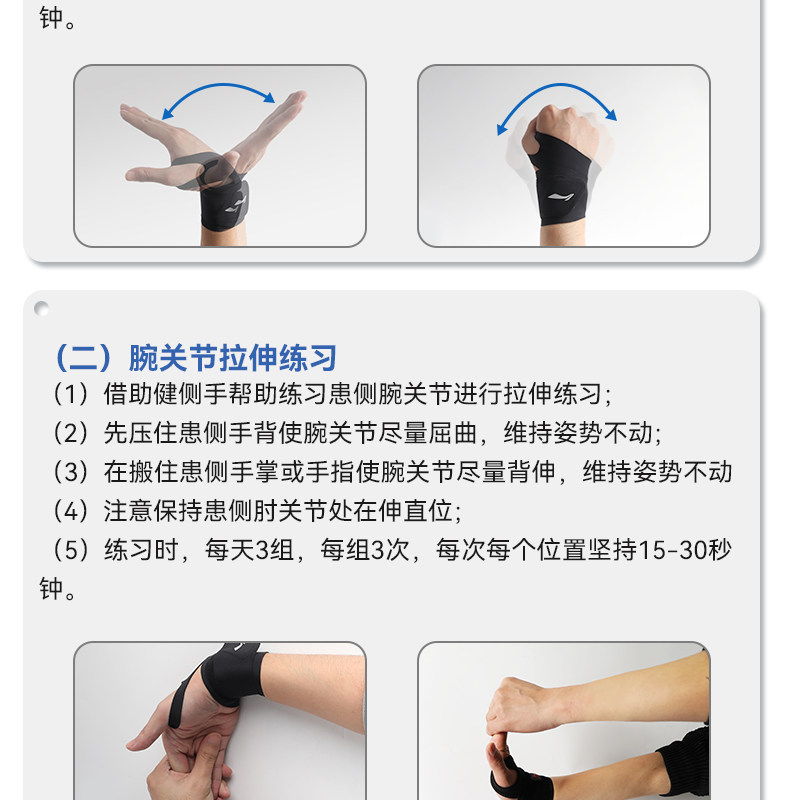 钟。

（二）腕关节拉伸练习

（1）借助健侧手帮助练习患侧腕关节进行拉伸练习;

（2）先压住患侧手背使腕关节尽量屈曲，维持姿势不动;

（3）在搬住患侧手掌或手指使腕关节尽量背伸，维持姿势不动

（4）注意保持患侧肘关节处在伸直位;

（5）练习时，每天3组，每组3次，每次每个位置坚持15-30秒钟。