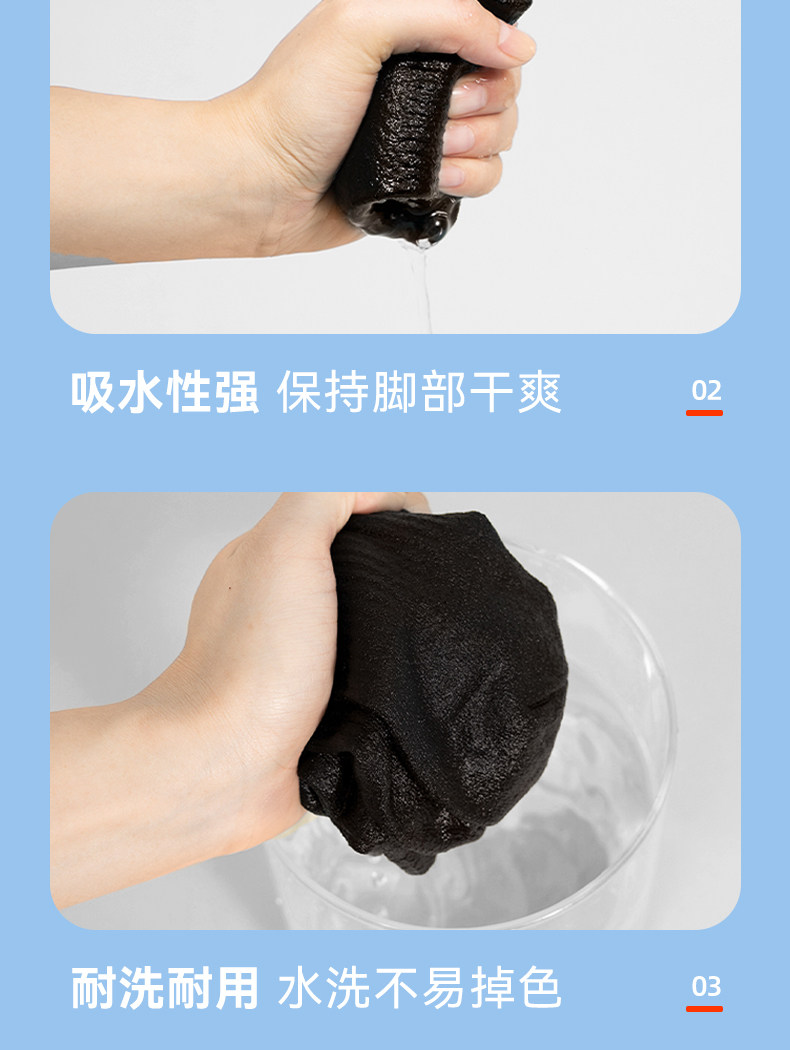 吸水性强 保持脚部干爽

02

耐洗耐用 水洗不易掉色

03