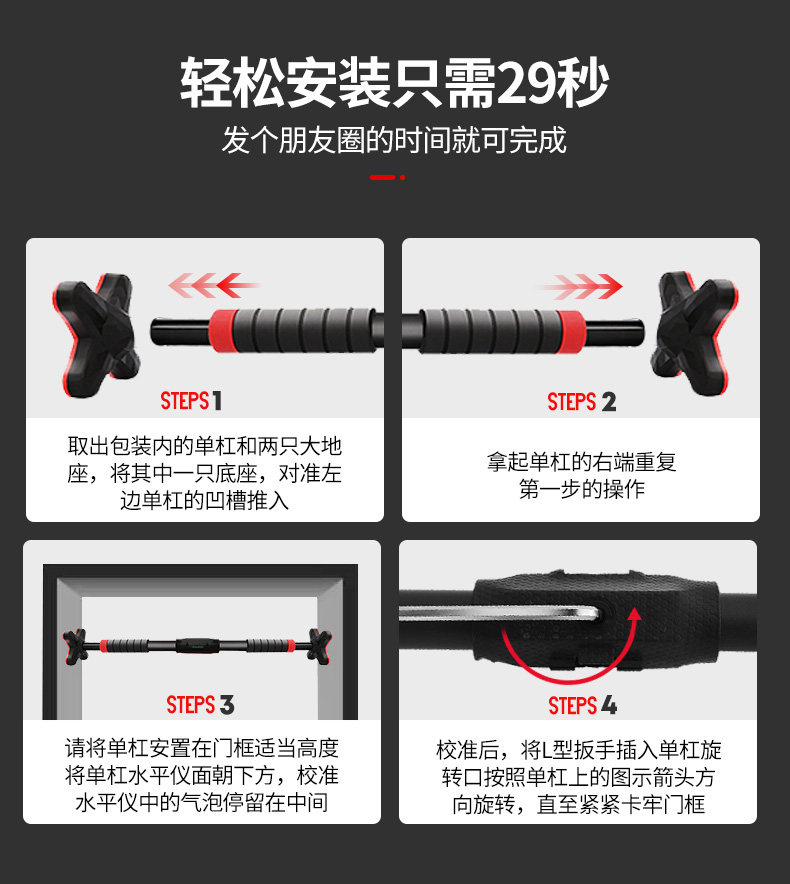 轻松安装只需29秒

发个朋友圈的时间就可完成

STEPS 1

取出包装内的单杠和两只大地座，将其中一只底座，对准左边单杠的凹槽推入

STEPS 2

拿起单杠的右端重复第一步的操作

STEPS 3

请将单杠安置在门框适当高度将单杠水平仪面朝下方，校准水平仪中的气泡停留在中间

STEPS 4

校准后，将L型扳手插入单杠旋转口按照单杠上的图示箭头方向旋转，直至紧紧卡牢门框