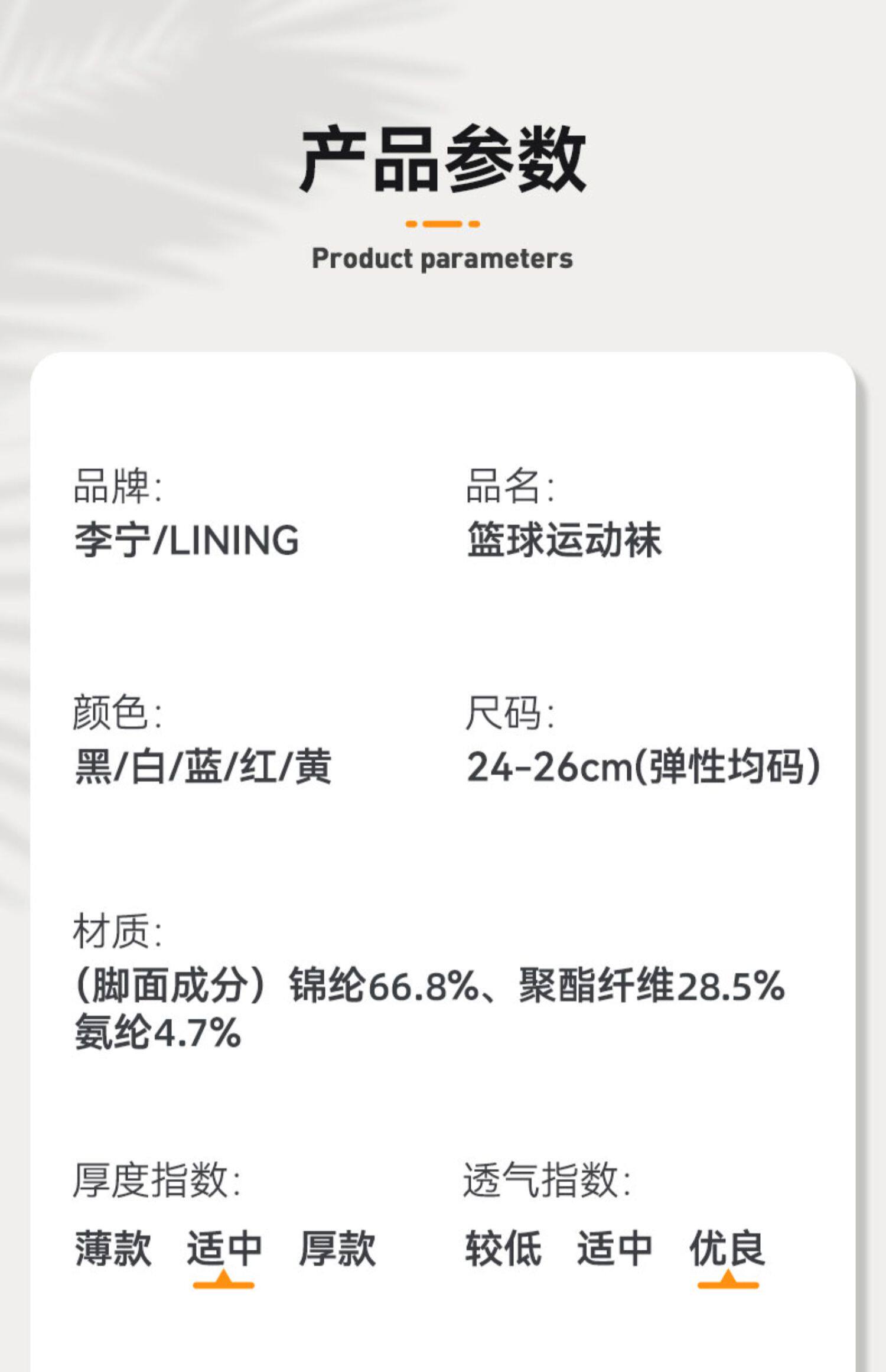 产品参数

Product parameters

品牌:
李宁/LINING

品名:
篮球运动袜

颜色:
黑/白/蓝/红/黄

尺码:
24-26cm(弹性均码)

材质:
(脚面成分)锦纶66.8%、聚酯纤维28.5%氨纶4.7%

厚度指数:
薄款 适中 厚款

透气指数:
较低 适中 优良