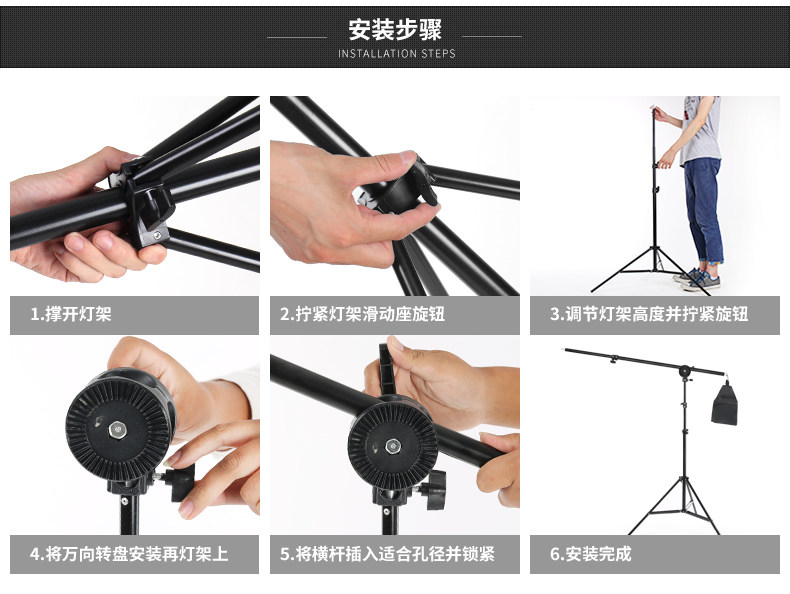 安装步骤
INSTALLATION STEPS

1.撑开灯架

2.拧紧灯架滑动座旋钮

3.调节灯架高度并拧紧旋钮

4.将万向转盘安装再灯架上

5.将横杆插入适合孔径并锁紧

6.安装完成