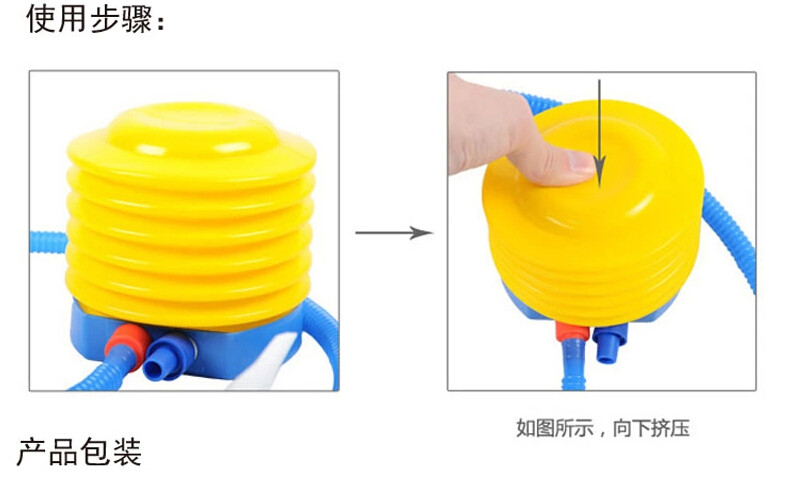 使用步骤：

如图所示，向下挤压

产品包装