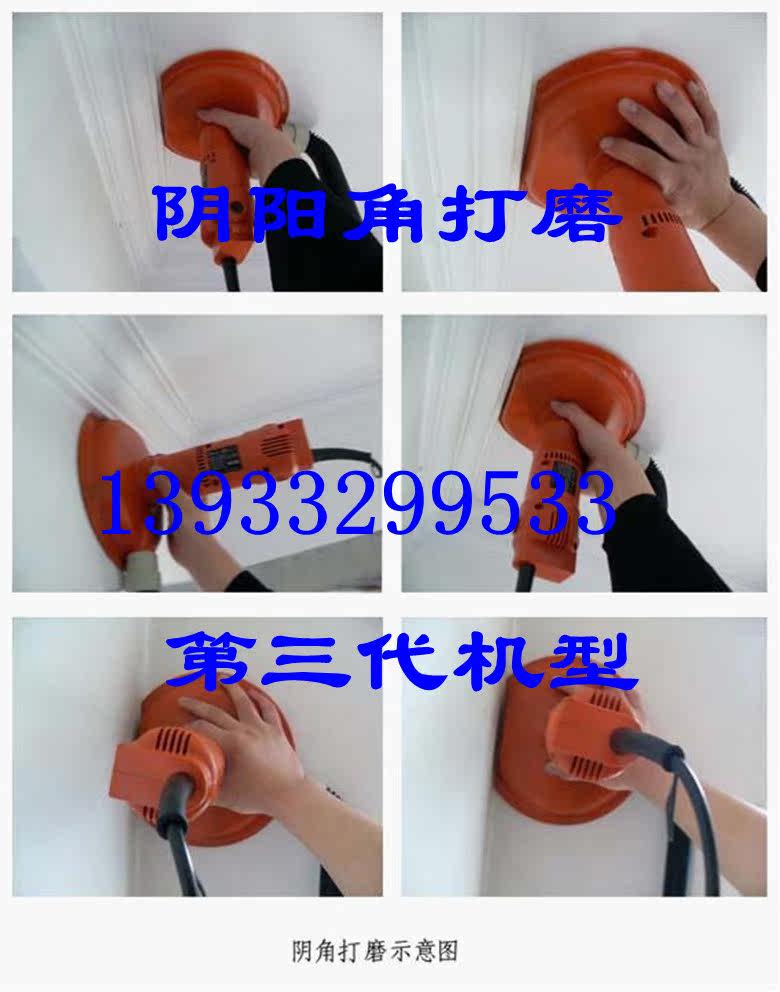 阴阳角打磨

13933299533

第三代机型

阴角打磨示意图