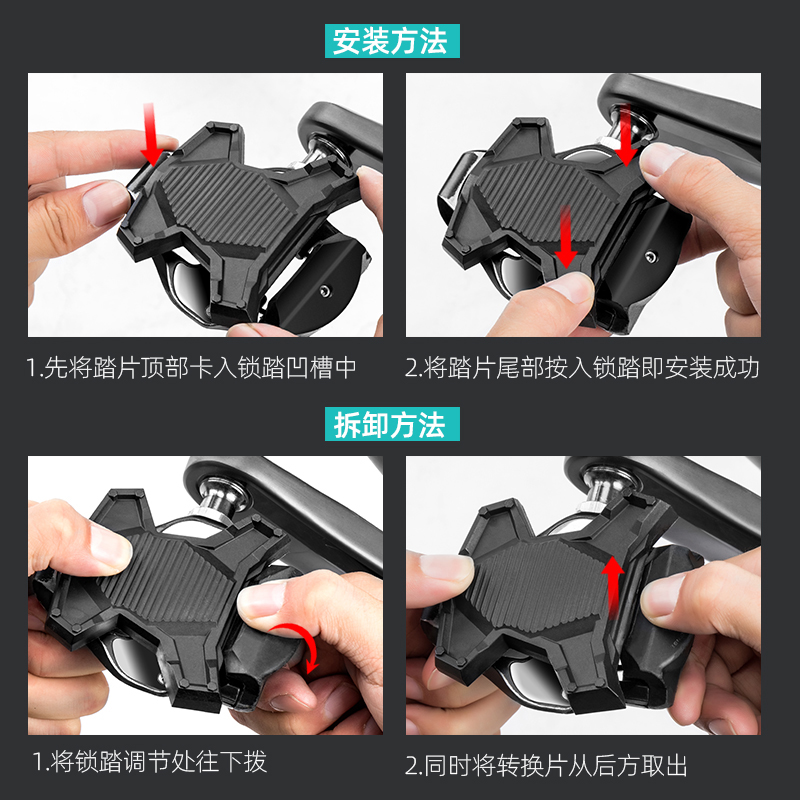 安装方法

1.先将踏片顶部卡入锁踏凹槽中

2.将踏片尾部按入锁踏即安装成功

拆卸方法

1.将锁踏调节处往下拨

2.同时将转换片从后方取出