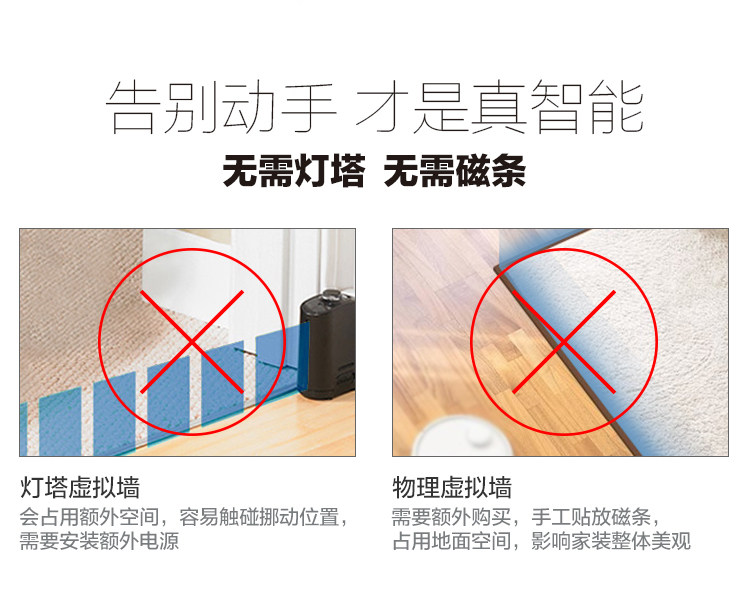 告别动手 才是真智能

无需灯塔 无需磁条

灯塔虚拟墙

会占用额外空间，容易触碰挪动位置，需要安装额外电源

物理虚拟墙

需要额外购买，手工贴放磁条，占用地面空间，影响家装整体美观