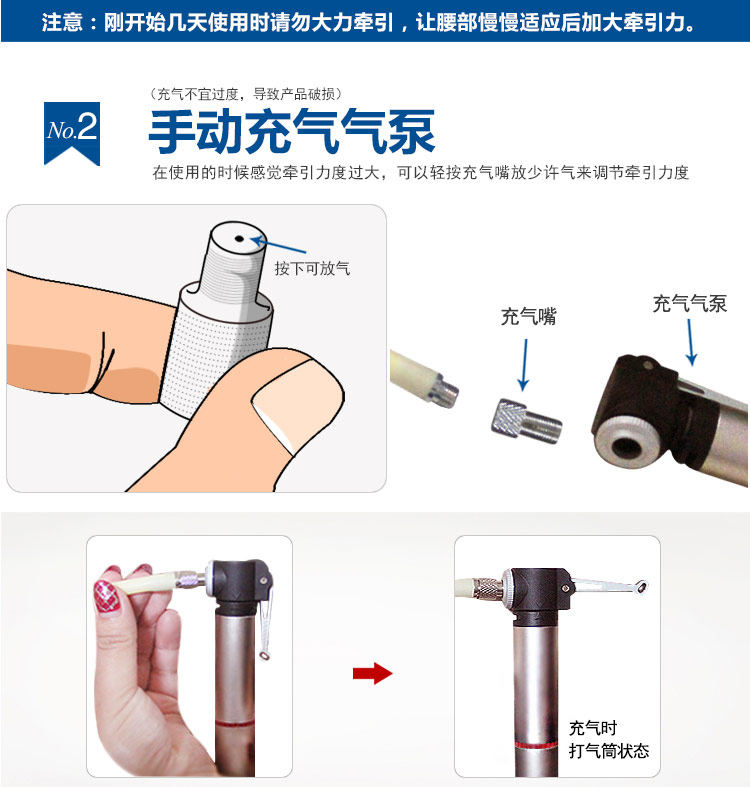 注意：刚开始几天使用时请勿大力牵引，让腰部慢慢适应后加大牵引力。

No.2

（充气不宜过度，导致产品破损）

手动充气气泵

在使用的时候感觉牵引力度过大，可以轻按充气嘴放少许气来调节牵引力度

按下可放气

充气嘴

充气气泵

充气时
打气筒状态