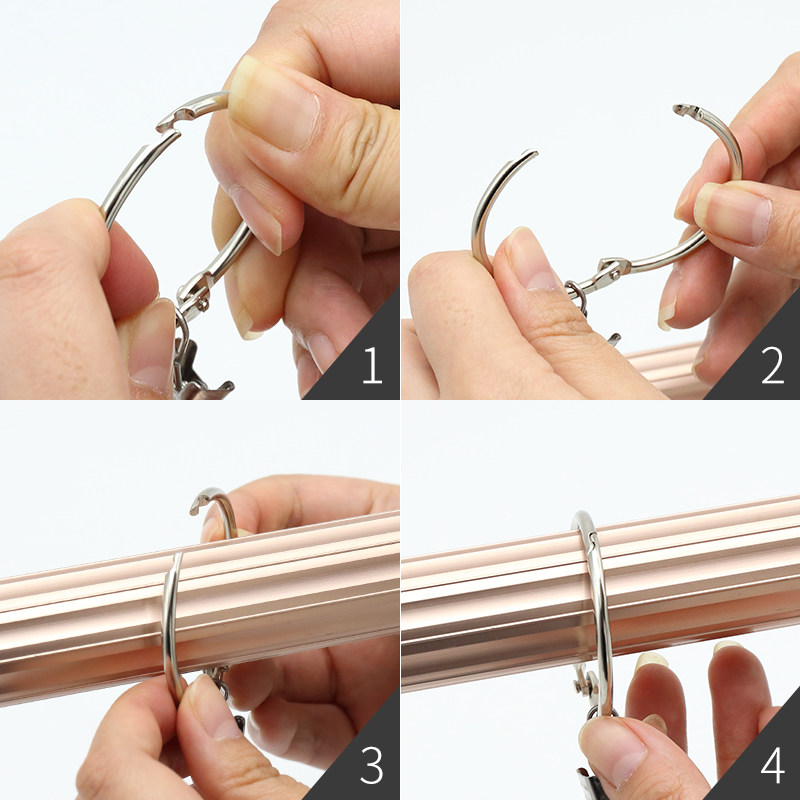 1

2

3

4