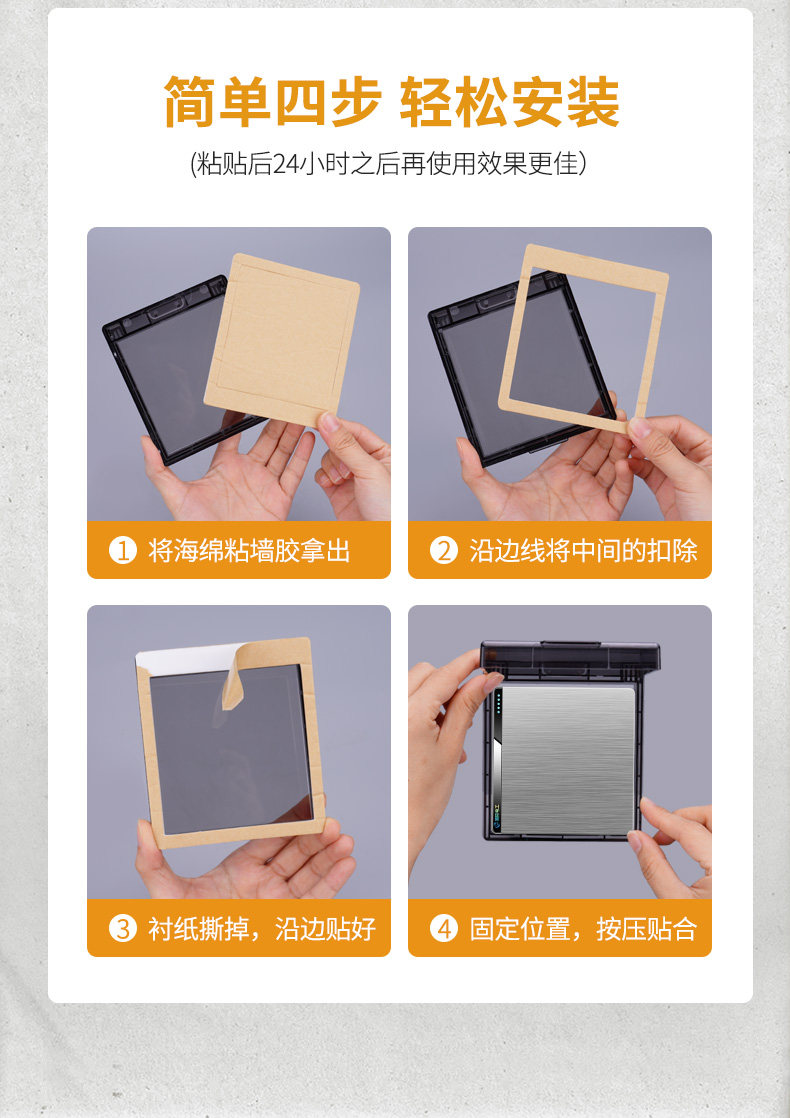 简单四步 轻松安装

(粘贴后24小时之后再使用效果更佳)

1 将海绵粘墙胶拿出

2 沿边线将中间的扣除

3 衬纸撕掉，沿边贴好

4 固定位置，按压贴合