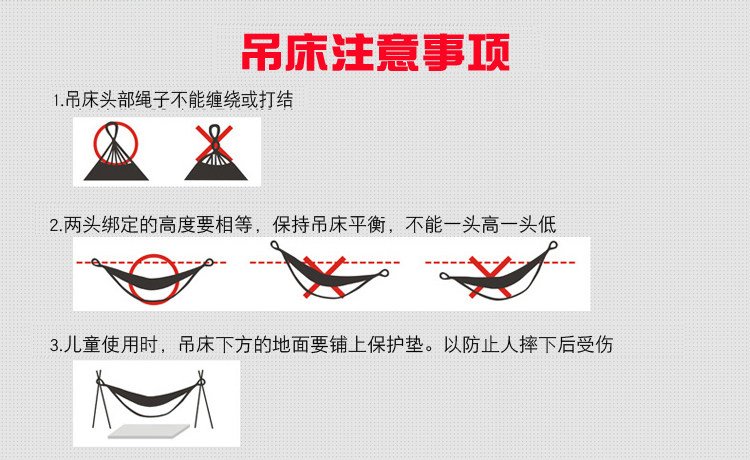 吊床注意事项

1.吊床头部绳子不能缠绕或打结

2.两头绑定的高度要相等，保持吊床平衡，不能一头高一头低

3.儿童使用时，吊床下方的地面要铺上保护垫。以防止人摔下后受伤