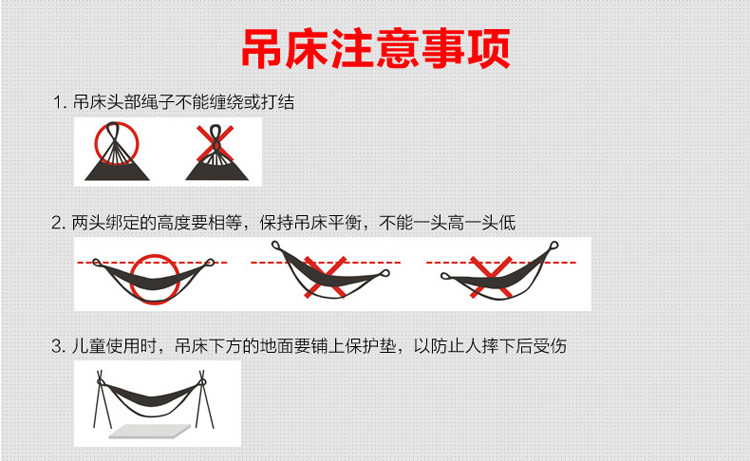 吊床注意事项

1. 吊床头部绳子不能缠绕或打结

2. 两头绑定的高度要相等，保持吊床平衡，不能一头高一头低

3. 儿童使用时，吊床下方的地面要铺上保护垫，以防止人摔下后受伤