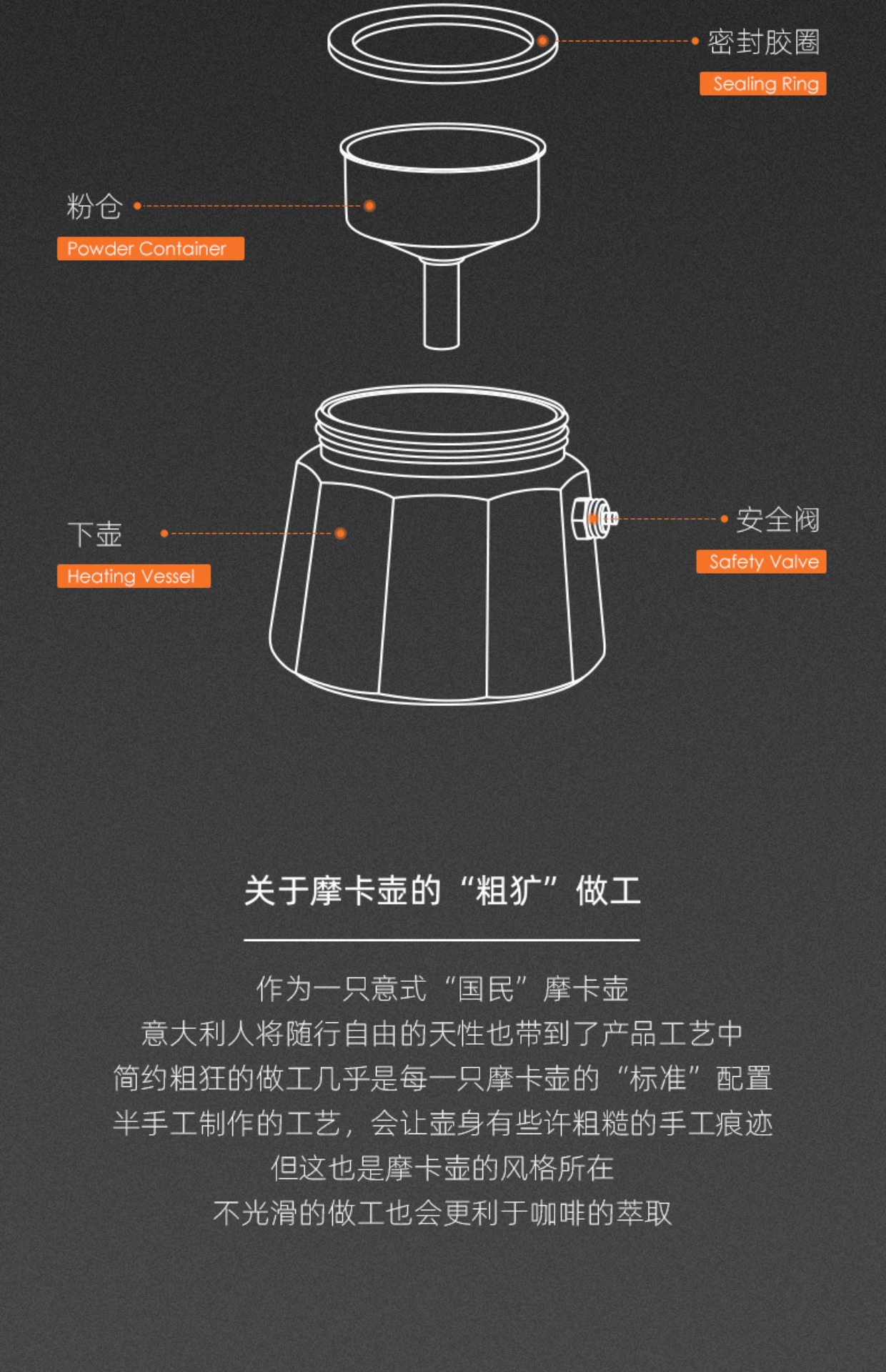 密封胶圈
Sealing Ring

粉仓
Powder Container

下壶
Heating Vessel

安全阀
Safety Valve

关于摩卡壶的“粗犷”做工

作为一只意式“国民”摩卡壶
意大利人将随行自由的天性也带到了产品工艺中
简约粗狂的做工几乎是每一只摩卡壶的“标准”配置
半手工制作的工艺，会让壶身有些许粗糙的手工痕迹
但这也是摩卡壶的风格所在
不光滑的做工也会更利于咖啡的萃取