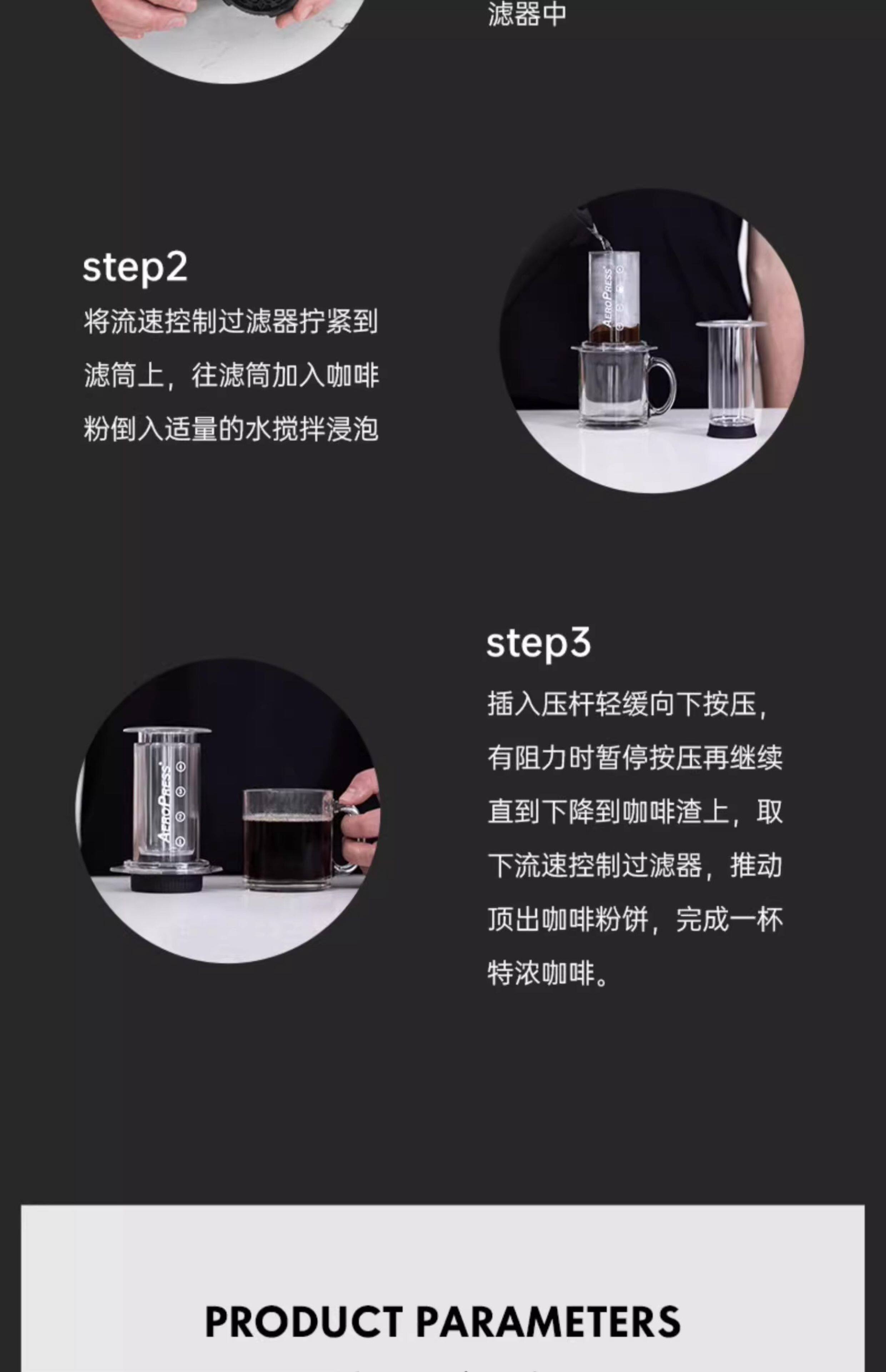 滤器中

step2
将流速控制过滤器拧紧到滤筒上，往滤筒加入咖啡粉倒入适量的水搅拌浸泡

AEROPRESS

step3
插入压杆轻缓向下按压，有阻力时暂停按压再继续直到下降到咖啡渣上，取下流速控制过滤器，推动顶出咖啡粉饼，完成一杯特浓咖啡。

AEROPRESS

PRODUCT PARAMETERS