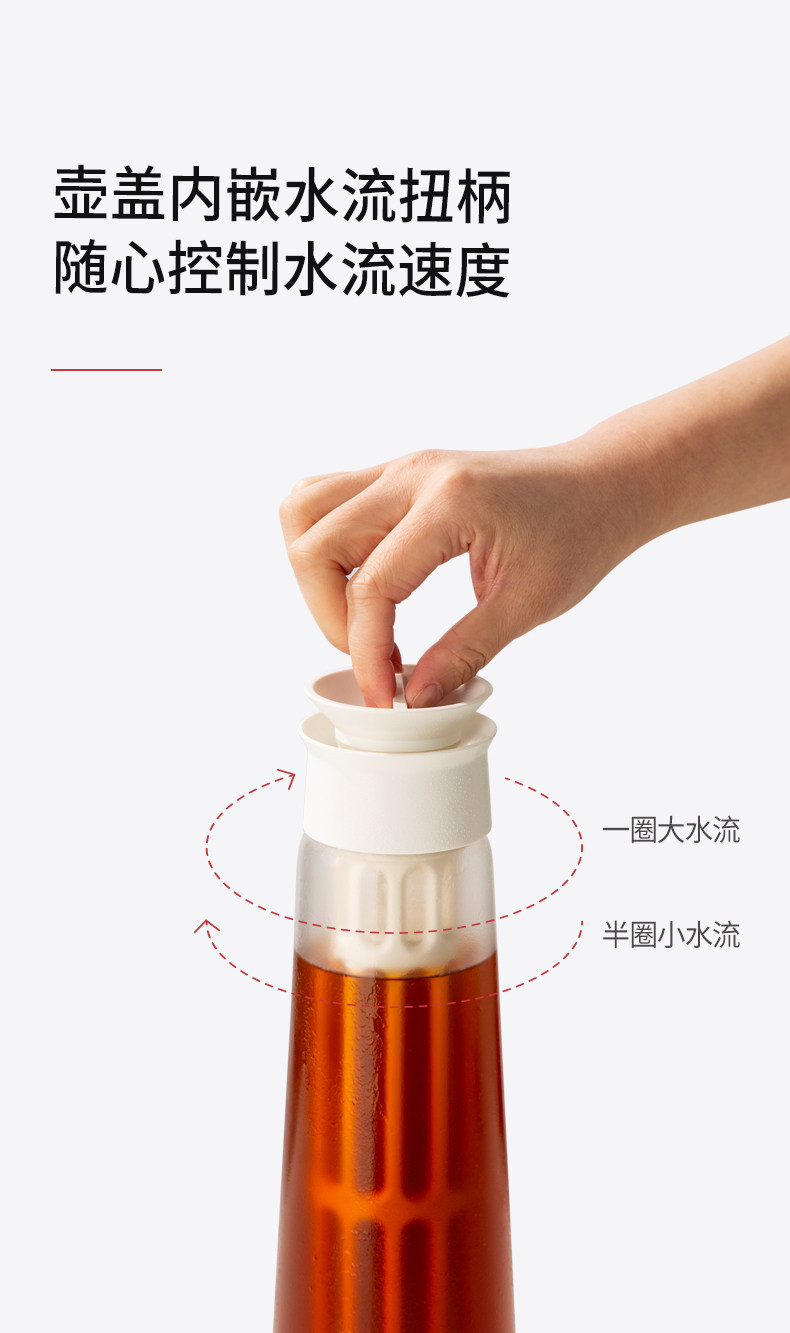 壶盖内嵌水流扭柄
随心控制水流速度

一圈大水流

半圈小水流