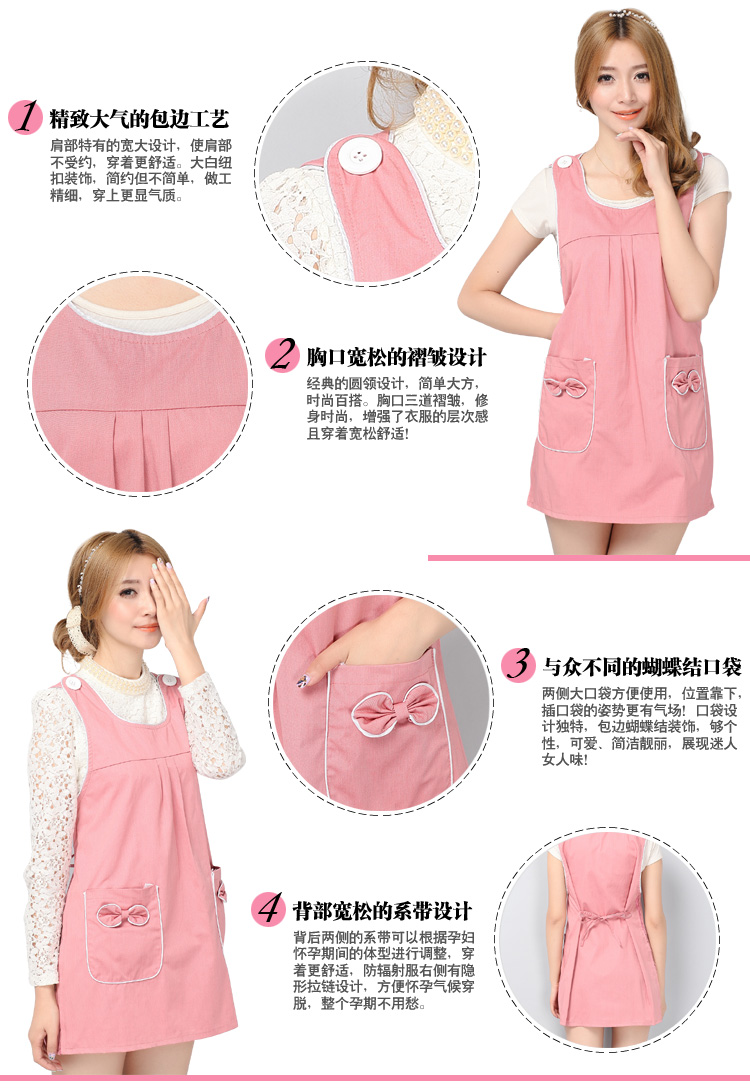 1 精致大气的包边工艺

肩部特有的宽大设计，使肩部不受约，穿着更舒适。大白纽扣装饰，简约但不简单，做工精细，穿上更显气质。

2 胸口宽松的褶皱设计

经典的圆领设计，简单大方，时尚百搭。胸口三道褶皱，修身时尚，增强了衣服的层次感且穿着宽松舒适！

3 与众不同的蝴蝶结口袋

两侧大口袋方便使用，位置靠下，插口袋的姿势更有气场！口袋设计独特，包边蝴蝶结装饰，够个性，可爱、简洁靓丽，展现迷人女人味！

4 背部宽松的系带设计

背后两侧的系带可以根据孕妇怀孕期间的体型进行调整，穿着更舒适，防辐射服右侧有隐形拉链设计，方便怀孕气候穿脱，整个孕期不用愁。