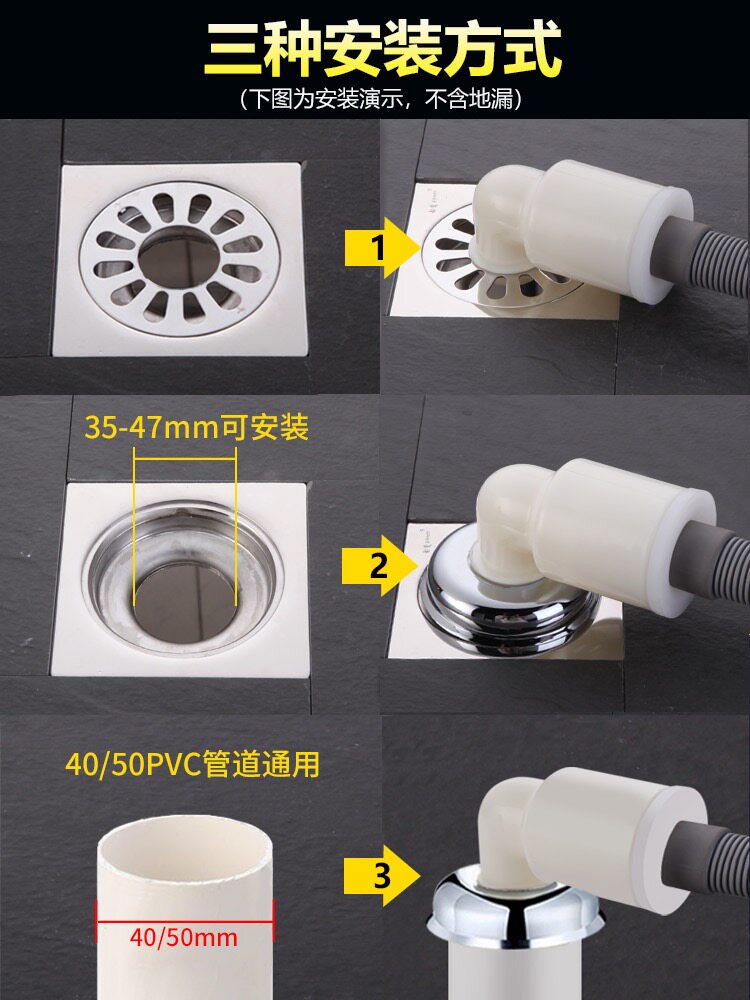 三种安装方式
（下图为安装演示，不含地漏）

1

35-47mm可安装

2

40/50PVC管道通用

40/50mm

3