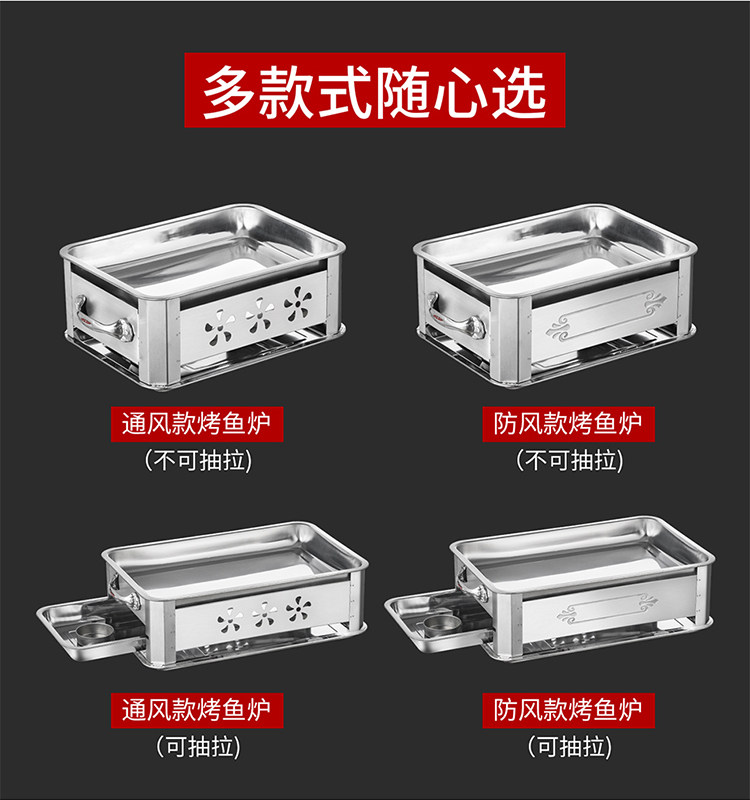 多款式随心选

通风款烤鱼炉
(不可抽拉)

防风款烤鱼炉
(不可抽拉)

通风款烤鱼炉
(可抽拉)

防风款烤鱼炉
(可抽拉)