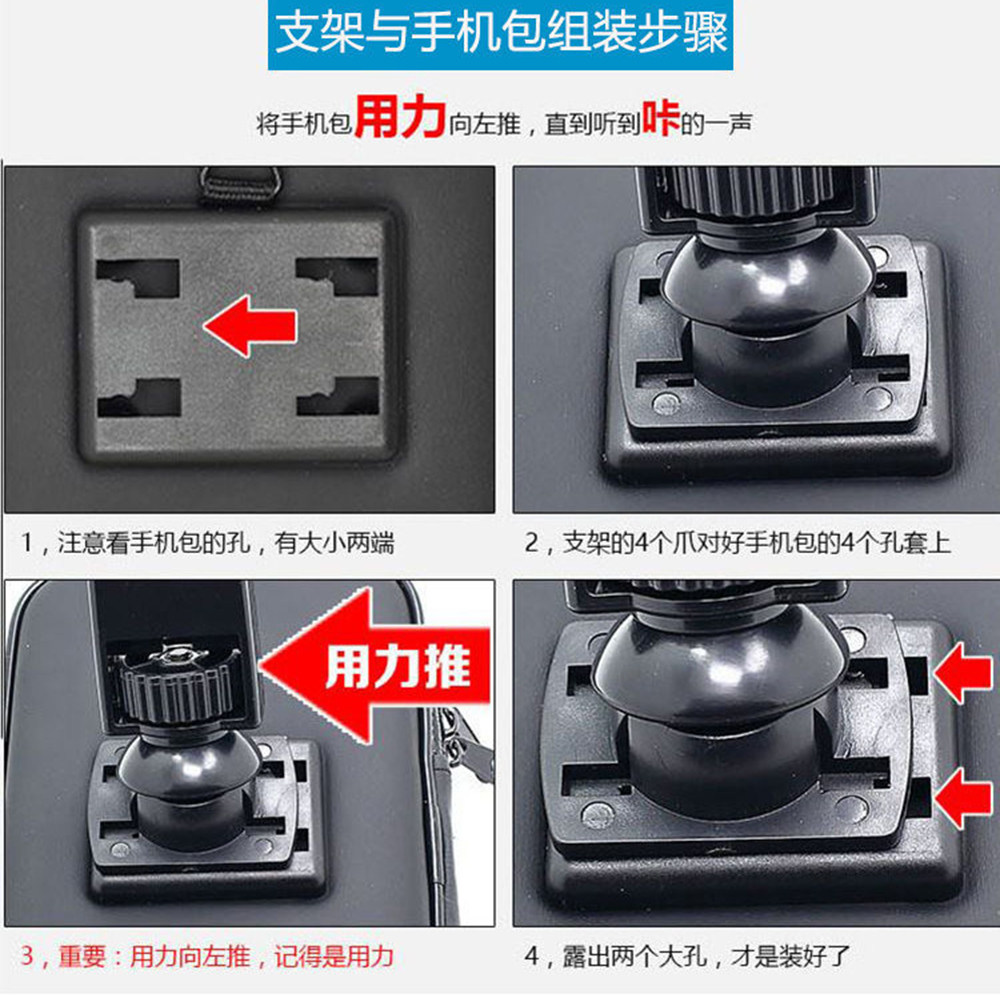 支架与手机包组装步骤

将手机包用力向左推，直到听到咔的一声

1，注意看手机包的孔，有大小两端

2，支架的4个爪对好手机包的4个孔套上

用力推

3，重要：用力向左推，记得是用力

4，露出两个大孔，才是装好了