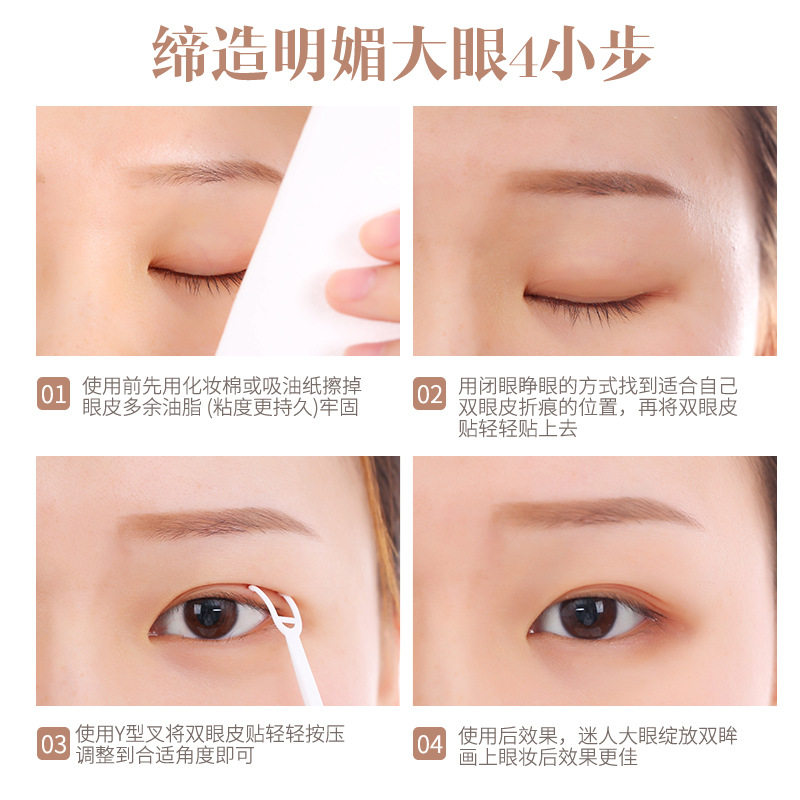 缔造明媚大眼4小步

01 使用前先用化妆棉或吸油纸擦掉眼皮多余油脂 (粘度更持久)牢固

02 用闭眼睁眼的方式找到适合自己双眼皮折痕的位置，再将双眼皮贴轻轻贴上去

03 使用Y型叉将双眼皮贴轻轻按压调整到合适角度即可

04 使用后效果，迷人大眼绽放双眸画上眼妆后效果更佳