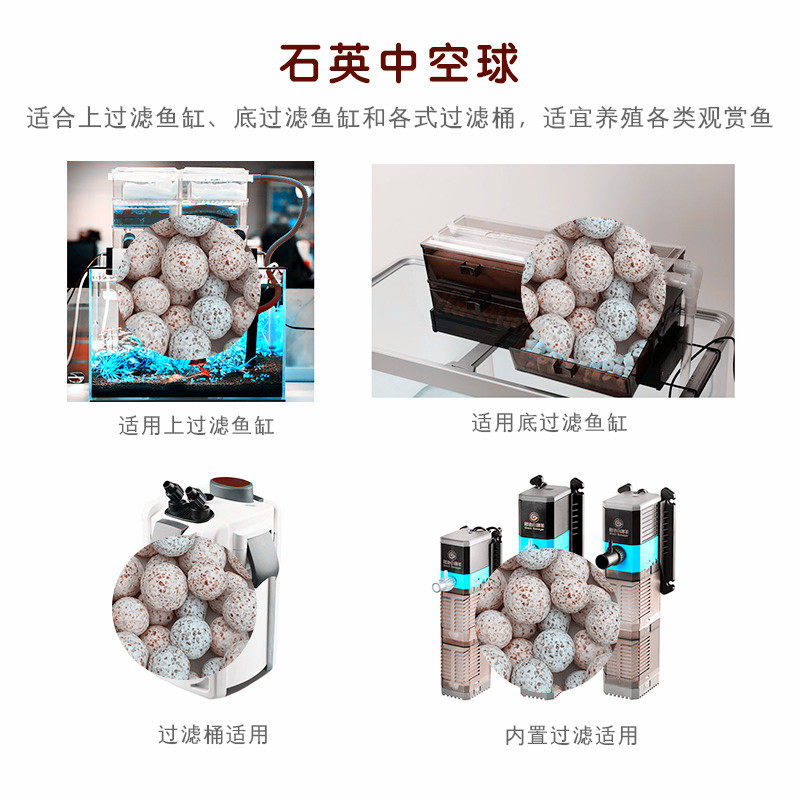 石英中空球

适合上过滤鱼缸、底过滤鱼缸和各式过滤桶，适宜养殖各类观赏鱼

适用上过滤鱼缸

适用底过滤鱼缸

过滤桶适用

内置过滤适用