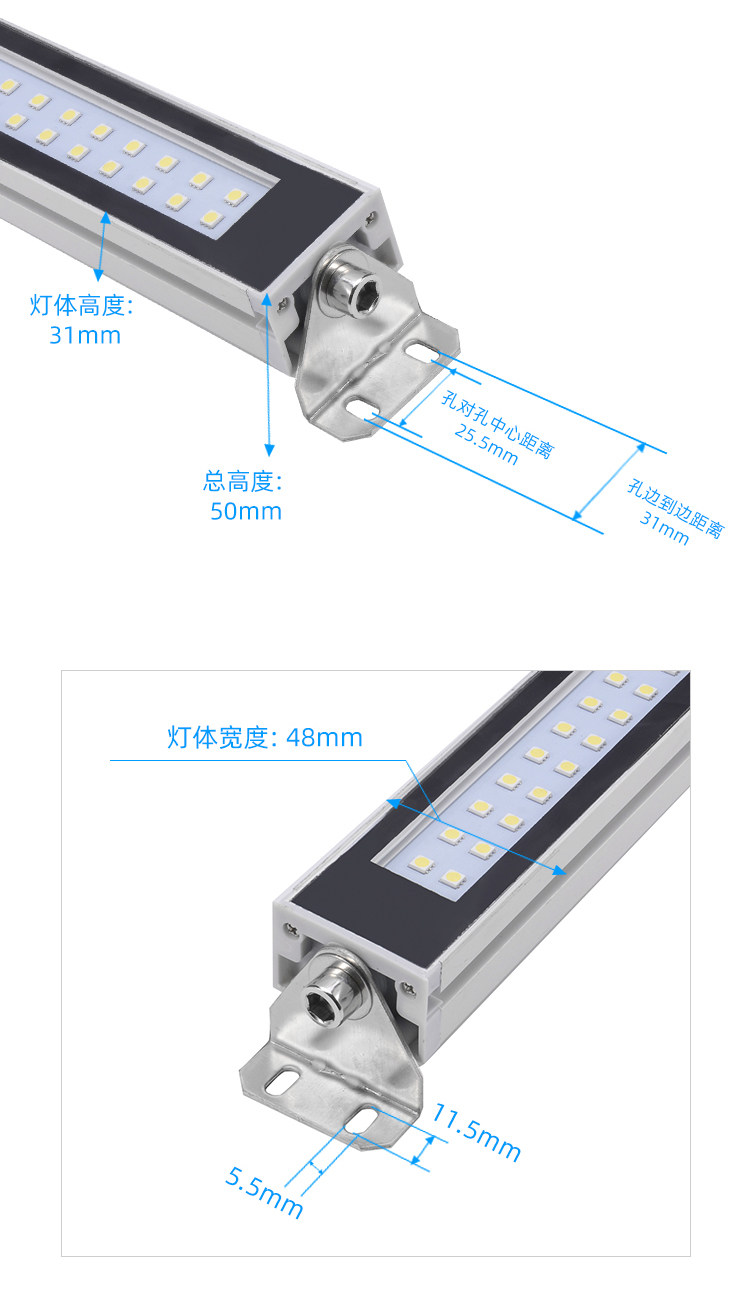 灯体高度:
31mm

总高度:
50mm

孔对孔中心距离
25.5mm

孔边到边距离
31mm

灯体宽度: 48mm

11.5mm

5.5mm