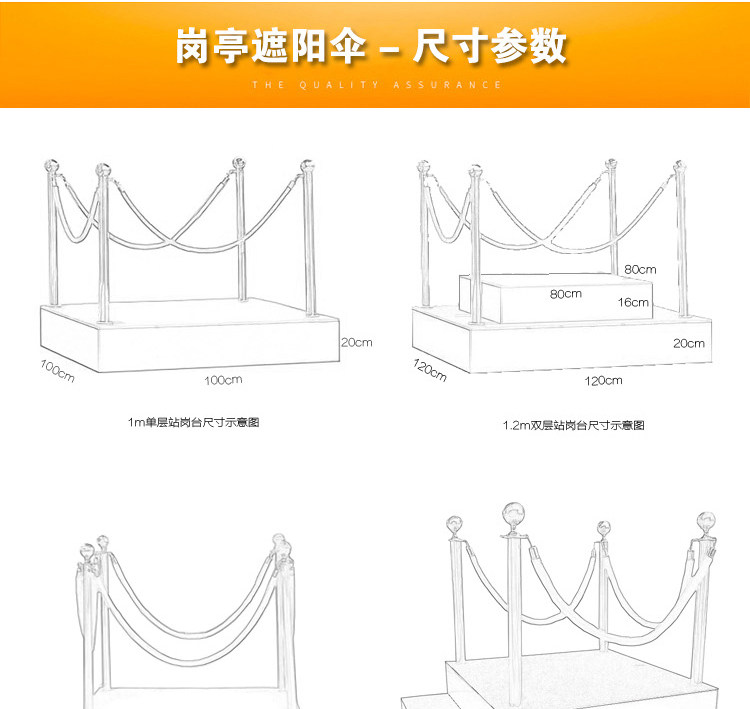 岗亭遮阳伞 – 尺寸参数

THE QUALITY ASSURANCE

20cm
100cm
100cm

1m单层站岗台尺寸示意图

80cm
80cm
16cm
20cm
120cm
120cm

1.2m双层站岗台尺寸示意图