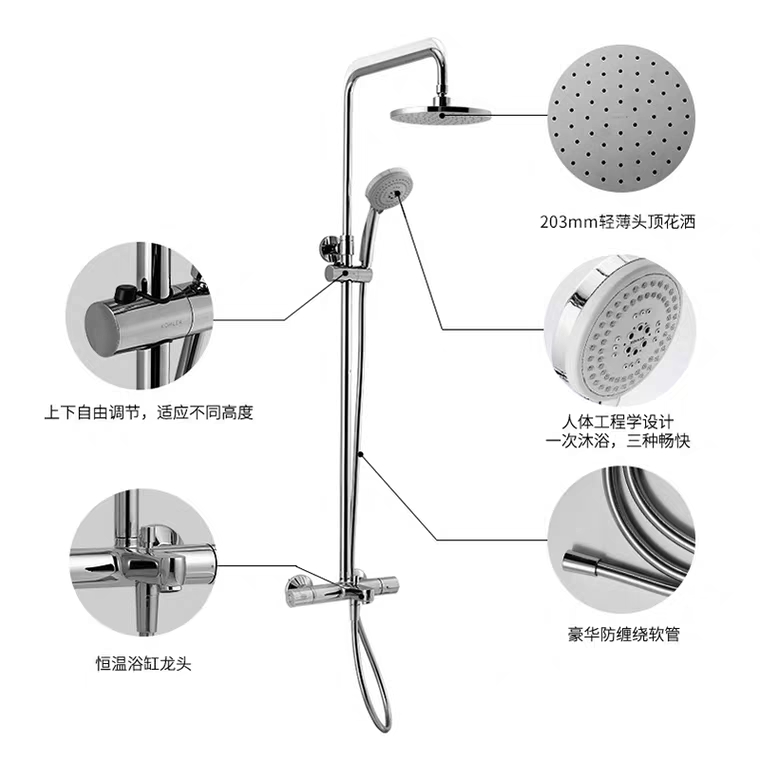 203mm轻薄头顶花洒

KOHLER

上下自由调节，适应不同高度

人体工程学设计
一次沐浴，三种畅快

恒温浴缸龙头

豪华防缠绕软管