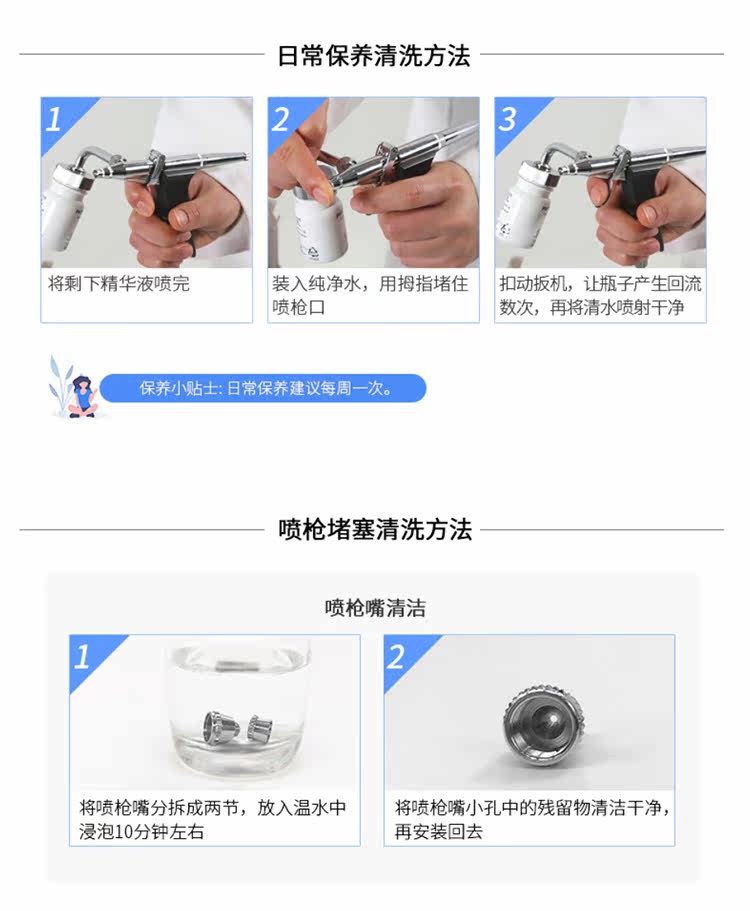 日常保养清洗方法

1

将剩下精华液喷完

2

装入纯净水，用拇指堵住喷枪口

3

扣动扳机，让瓶子产生回流数次，再将清水喷射干净

保养小贴士: 日常保养建议每周一次。

喷枪堵塞清洗方法

喷枪嘴清洁

1

将喷枪嘴分拆成两节，放入温水中浸泡10分钟左右

2

将喷枪嘴小孔中的残留物清洁干净，再安装回去