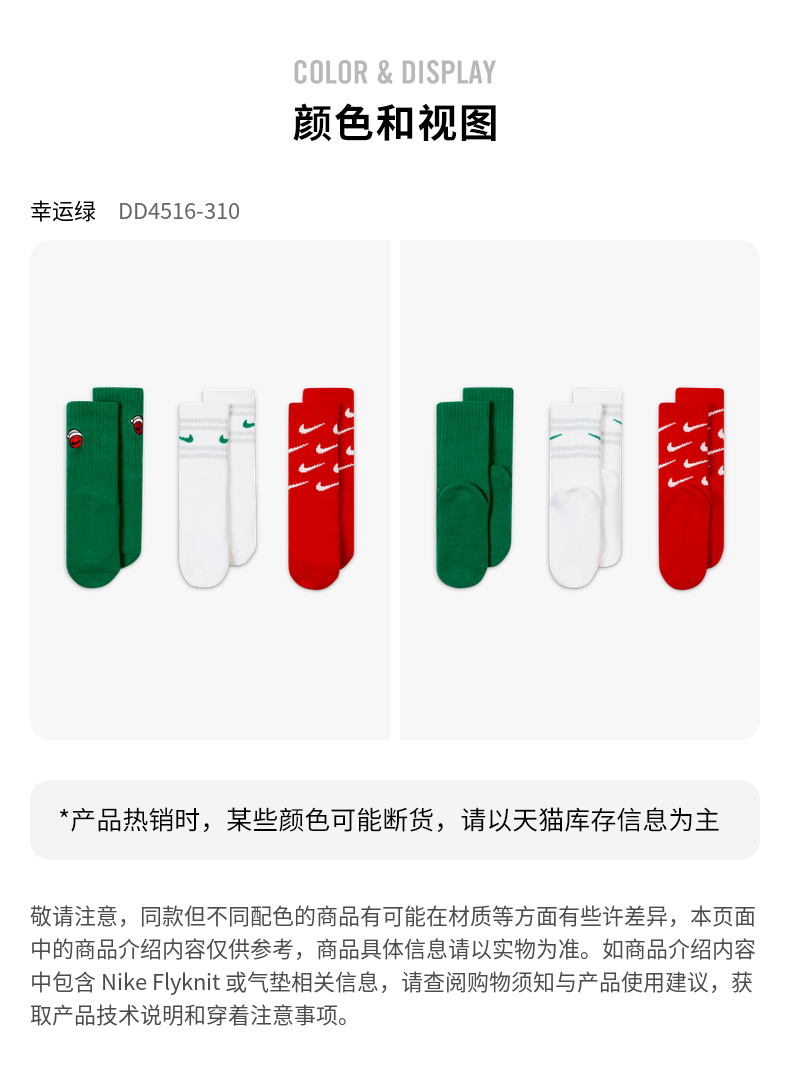 COLOR & DISPLAY
颜色和视图

幸运绿 DD4516-310

*产品热销时，某些颜色可能断货，请以天猫库存信息为主

敬请注意，同款但不同配色的商品有可能在材质等方面有些许差异，本页面中的商品介绍内容仅供参考，商品具体信息请以实物为准。如商品介绍内容中包含 Nike Flyknit 或气垫相关信息，请查阅购物须知与产品使用建议，获取产品技术说明和穿着注意事项。