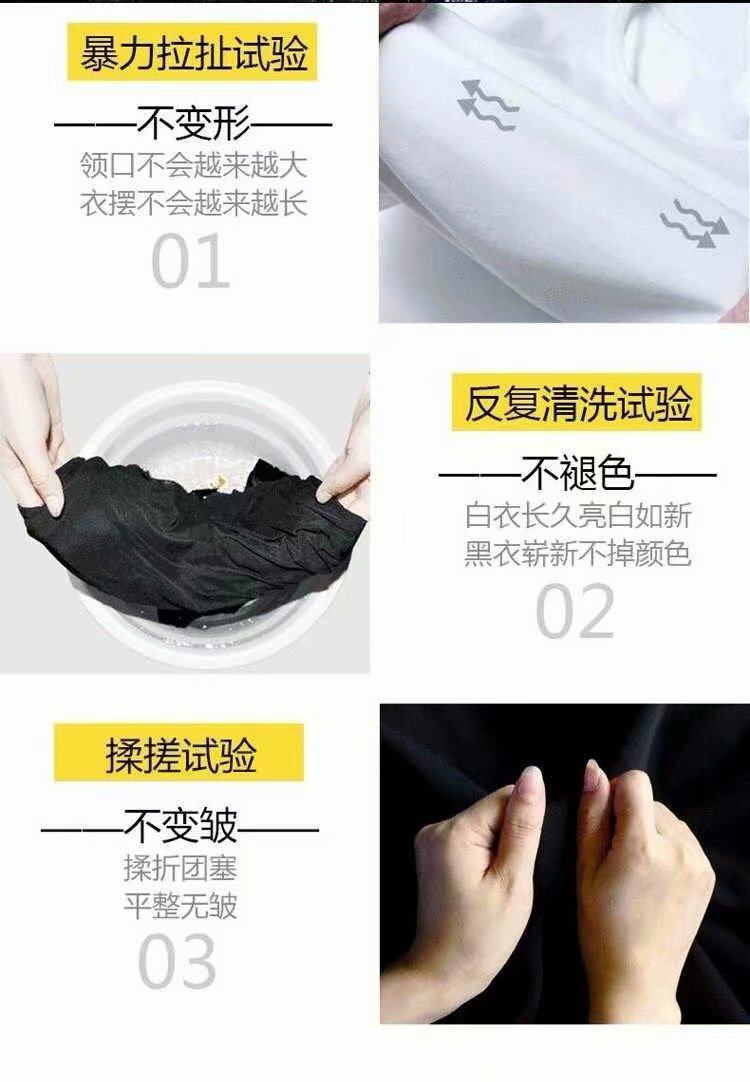 暴力拉扯试验

——不变形——

领口不会越来越大
衣摆不会越来越长

01

反复清洗试验

——不褪色——

白衣长久亮白如新
黑衣崭新不掉颜色

02

揉搓试验

——不变皱——

揉折团塞
平整无皱

03