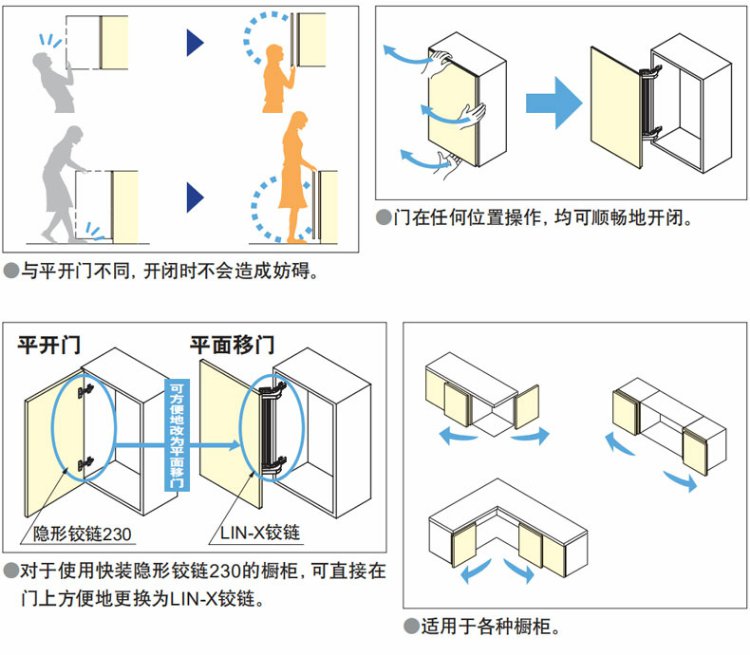 ●与平开门不同，开闭时不会造成妨碍。

●门在任何位置操作，均可顺畅地开闭。

平开门

平面移门

可方便地改为平面移门

隐形铰链230

LIN-X铰链

●对于使用快装隐形铰链230的橱柜，可直接在门上方便地更换为LIN-X铰链。

●适用于各种橱柜。