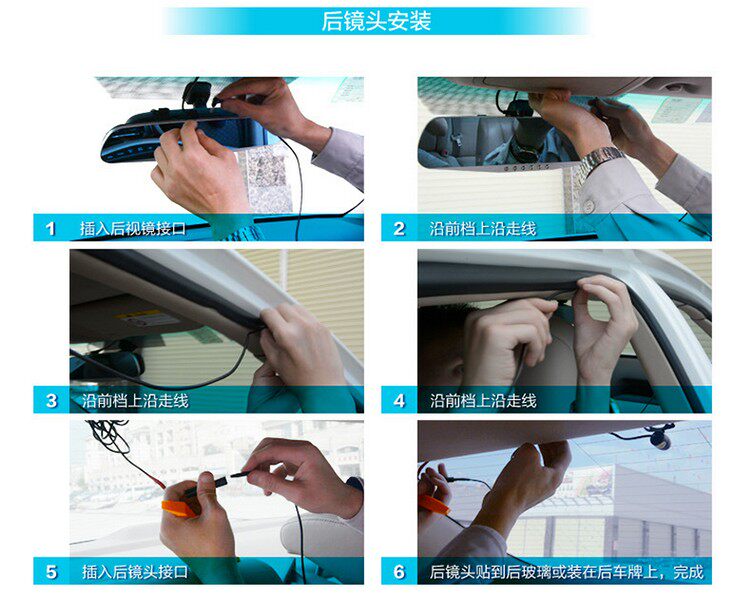 后镜头安装

1 插入后视镜接口

2 沿前档上沿走线

3 沿前档上沿走线

4 沿前档上沿走线

5 插入后镜头接口

6 后镜头贴到后玻璃或装在后车牌上，完成