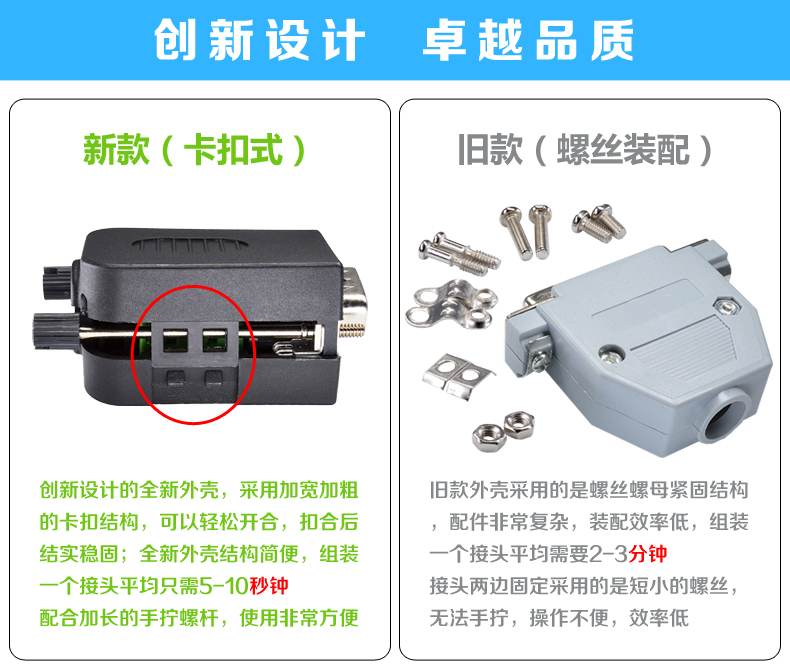 创新设计 卓越品质

新款（卡扣式）

创新设计的全新外壳，采用加宽加粗的卡扣结构，可以轻松开合，扣合后结实稳固；全新外壳结构简便，组装一个接头平均只需5-10秒钟
配合加长的手拧螺杆，使用非常方便

旧款（螺丝装配）

旧款外壳采用的是螺丝螺母紧固结构，配件非常复杂，装配效率低，组装一个接头平均需要2-3分钟
接头两边固定采用的是短小的螺丝，无法手拧，操作不便，效率低