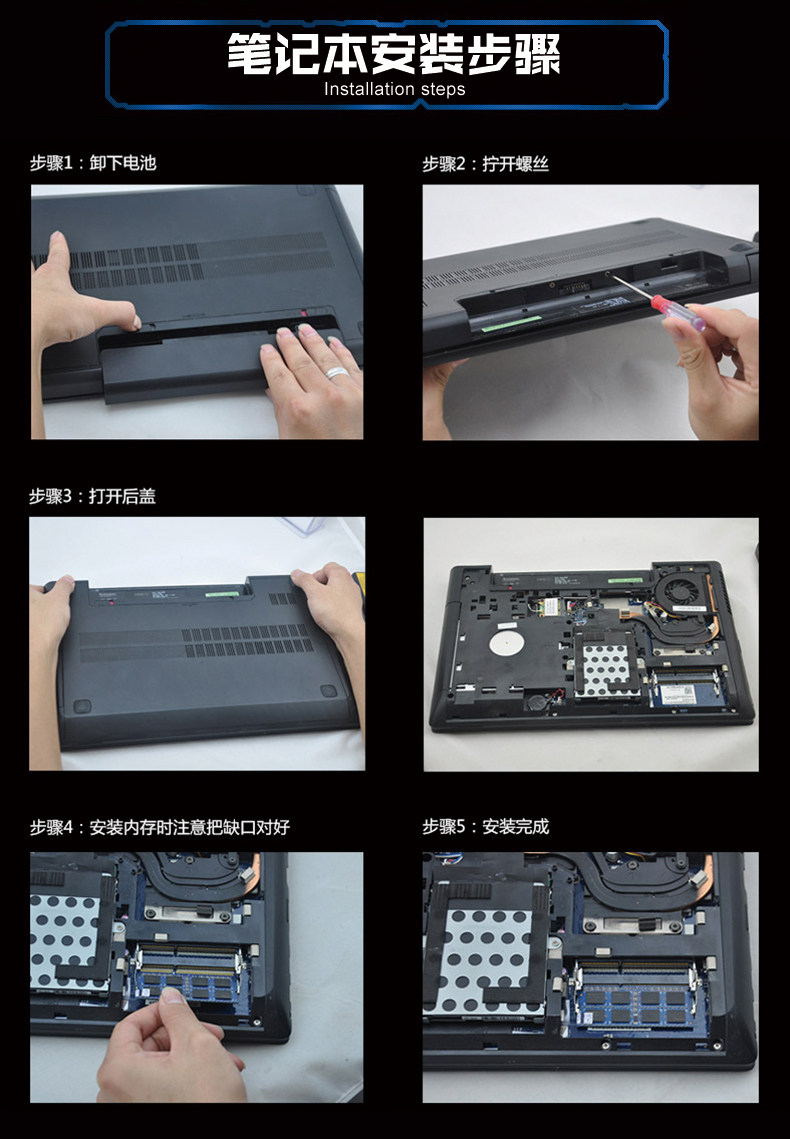 笔记本安装步骤
Installation steps

步骤1：卸下电池

步骤2：拧开螺丝

步骤3：打开后盖

步骤4：安装内存时注意把缺口对好

步骤5：安装完成