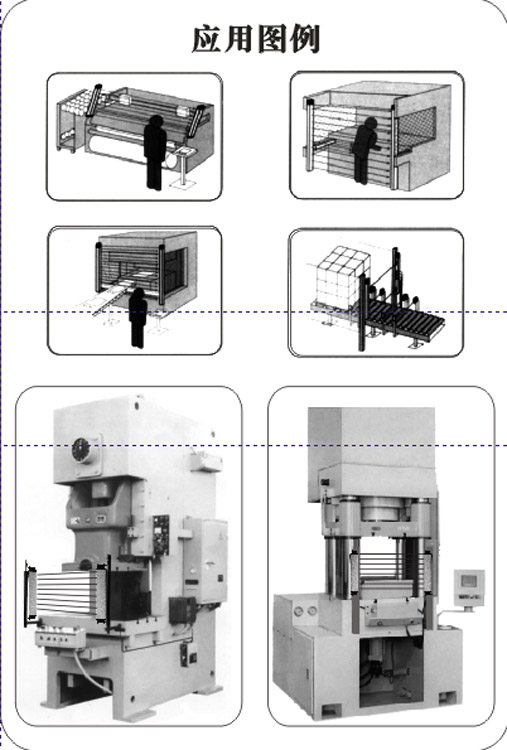 应用图例