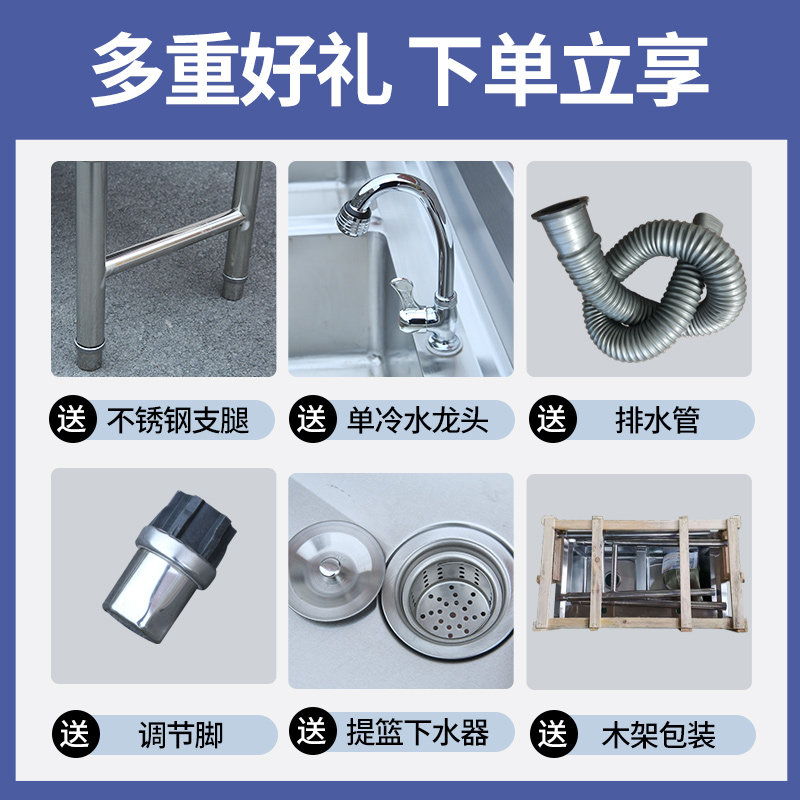 多重好礼 下单立享

送 不锈钢支腿

送 单冷水龙头

送 排水管

送 调节脚

送 提篮下水器

送 木架包装