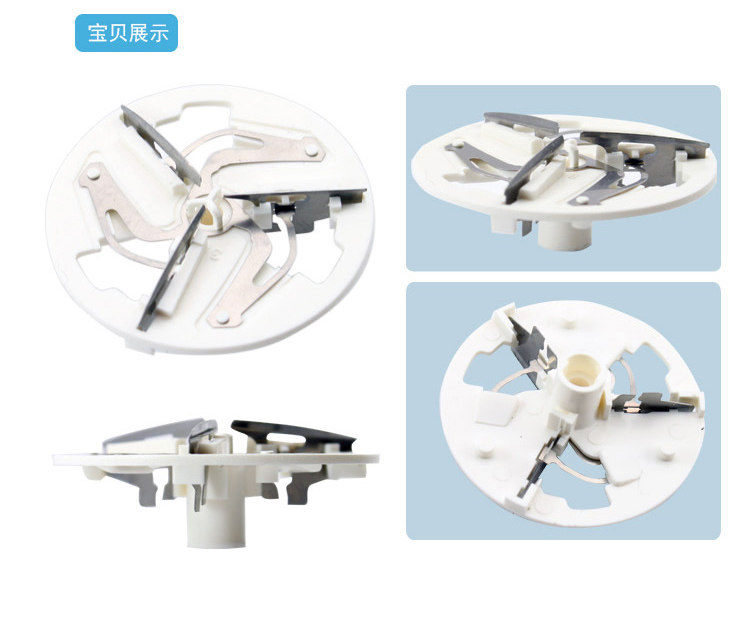 宝贝展示