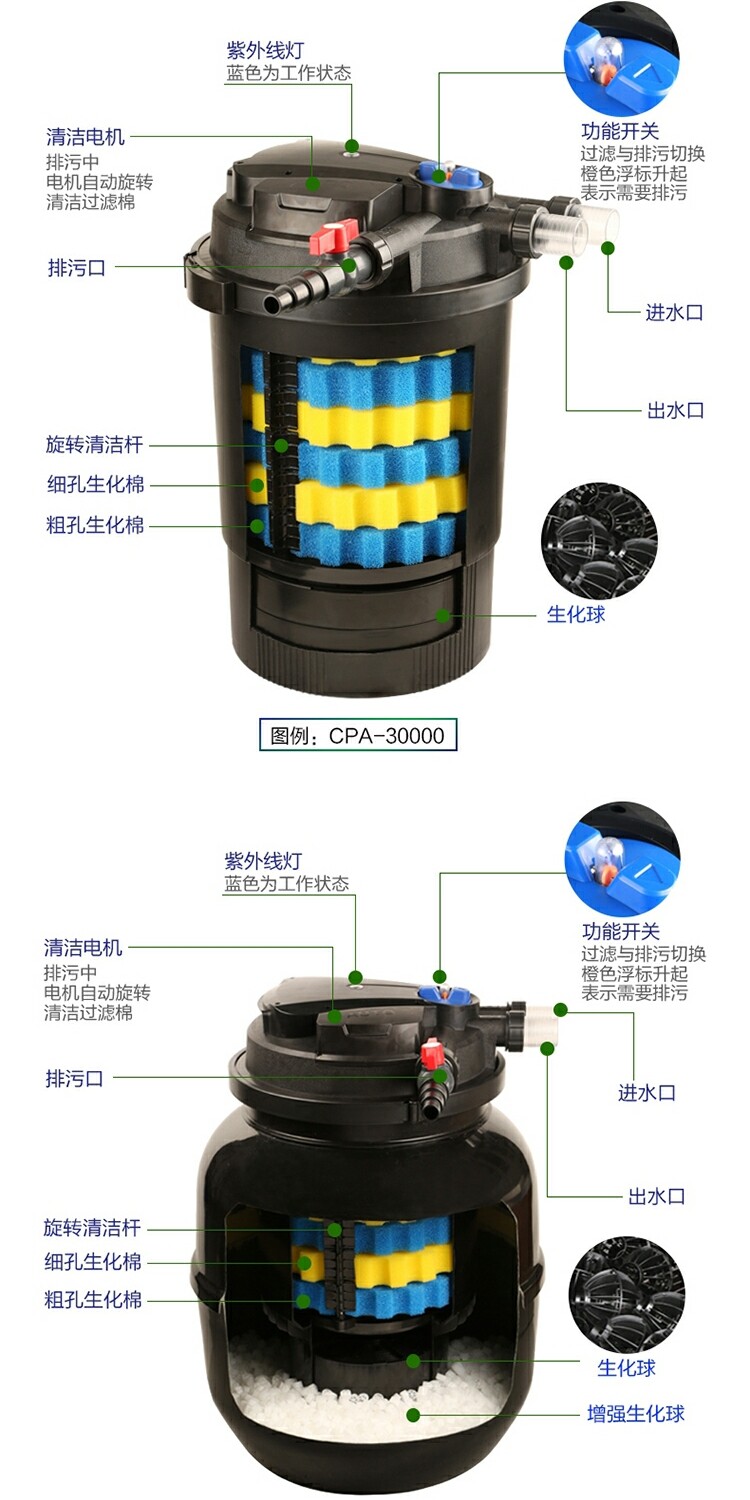 紫外线灯
蓝色为工作状态

清洁电机
排污中
电机自动旋转
清洁过滤棉

功能开关
过滤与排污切换
橙色浮标升起
表示需要排污

排污口

进水口

出水口

旋转清洁杆

细孔生化棉

粗孔生化棉

生化球

图例：CPA-30000

紫外线灯
蓝色为工作状态

清洁电机
排污中
电机自动旋转
清洁过滤棉

功能开关
过滤与排污切换
橙色浮标升起
表示需要排污

排污口

进水口

出水口

旋转清洁杆

细孔生化棉

粗孔生化棉

生化球

增强生化球