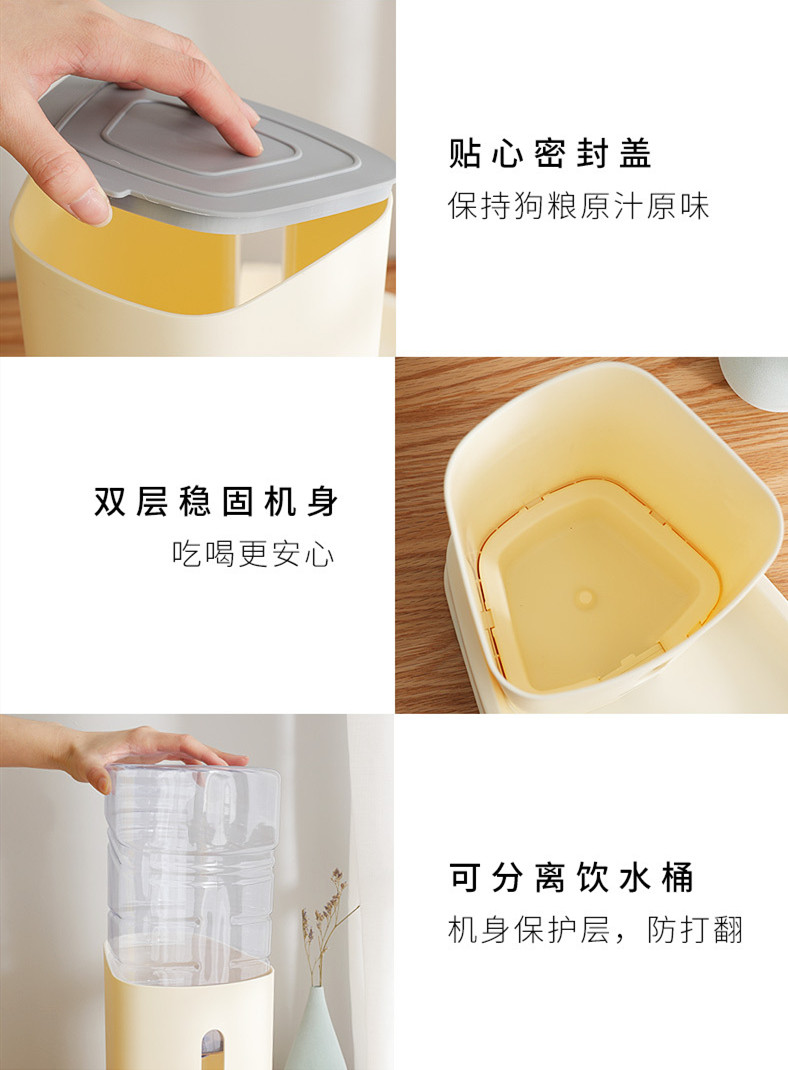 贴心密封盖
保持狗粮原汁原味

双层稳固机身
吃喝更安心

可分离饮水桶
机身保护层，防打翻