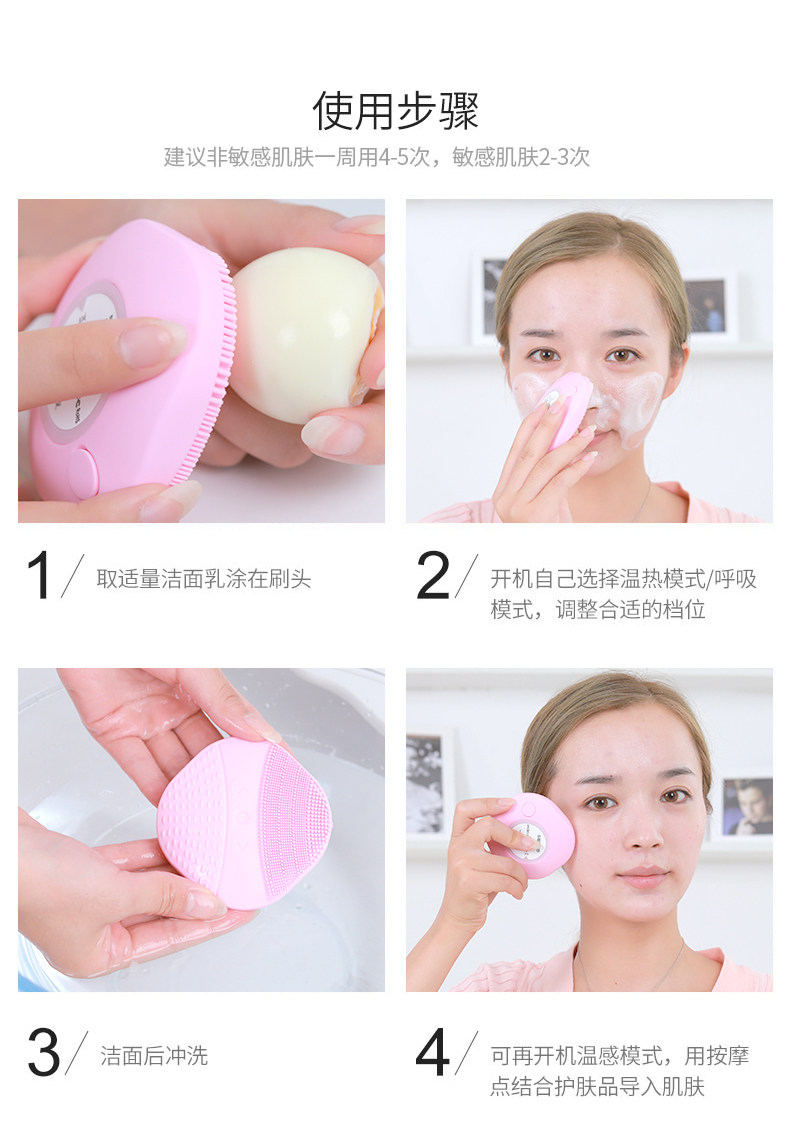 使用步骤

建议非敏感肌肤一周用4-5次，敏感肌肤2-3次

1/ 取适量洁面乳涂在刷头

2/ 开机自己选择温热模式/呼吸模式，调整合适的档位

3/ 洁面后冲洗

4/ 可再开机温感模式，用按摩点结合护肤品导入肌肤