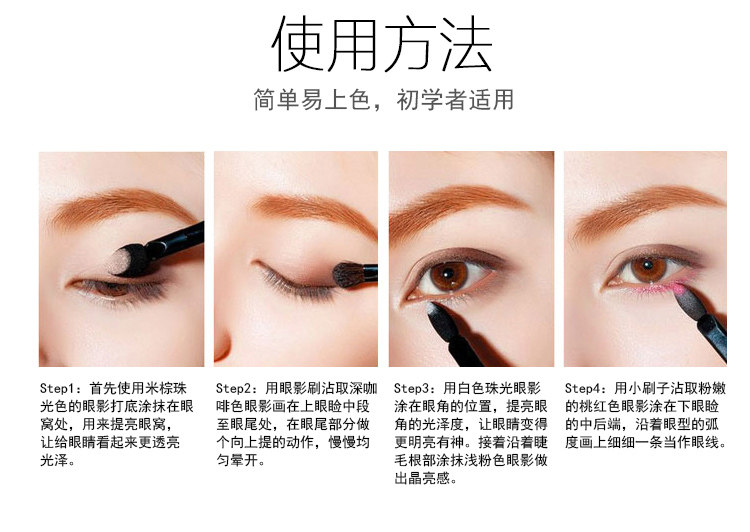 使用方法

简单易上色，初学者适用

Step1：首先使用米棕珠光色的眼影打底涂抹在眼窝处，用来提亮眼窝，让给眼睛看起来更透亮光泽。

Step2：用眼影刷沾取深咖啡色眼影画在上眼睑中段至眼尾处，在眼尾部分做个向上提的动作，慢慢均匀晕开。

Step3：用白色珠光眼影涂在眼角的位置，提亮眼角的光泽度，让眼睛变得更明亮有神。接着沿着睫毛根部涂抹浅粉色眼影做出晶亮感。

Step4：用小刷子沾取粉嫩的桃红色眼影涂在下眼睑的中后端，沿着眼型的弧度画上细细一条当作眼线。